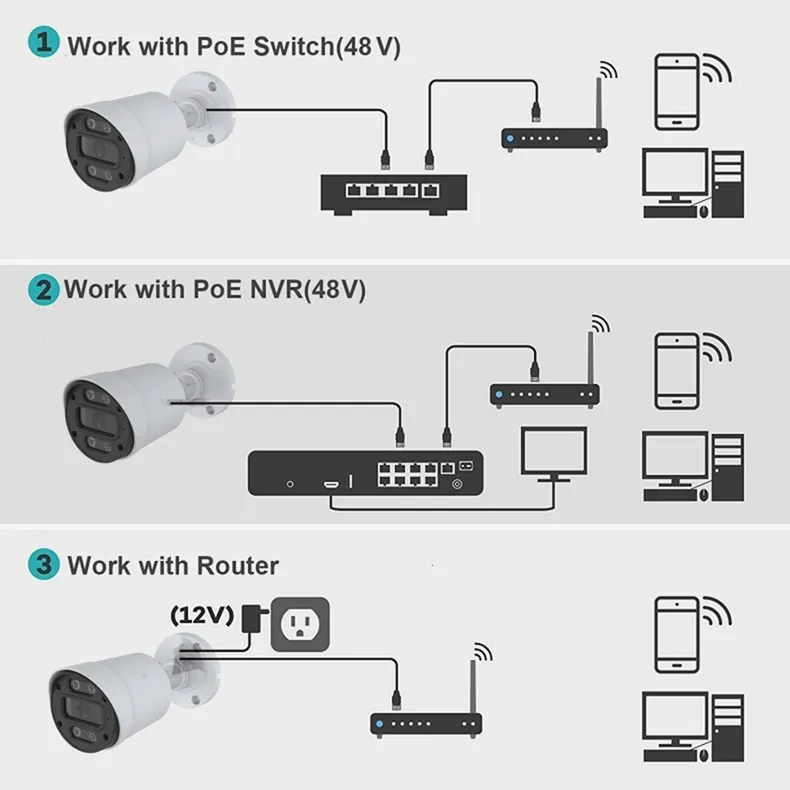 1 Work with PoE Switch(48 V)

2 Work with PoE NVR(48V)

3 Work with Router

(12V)