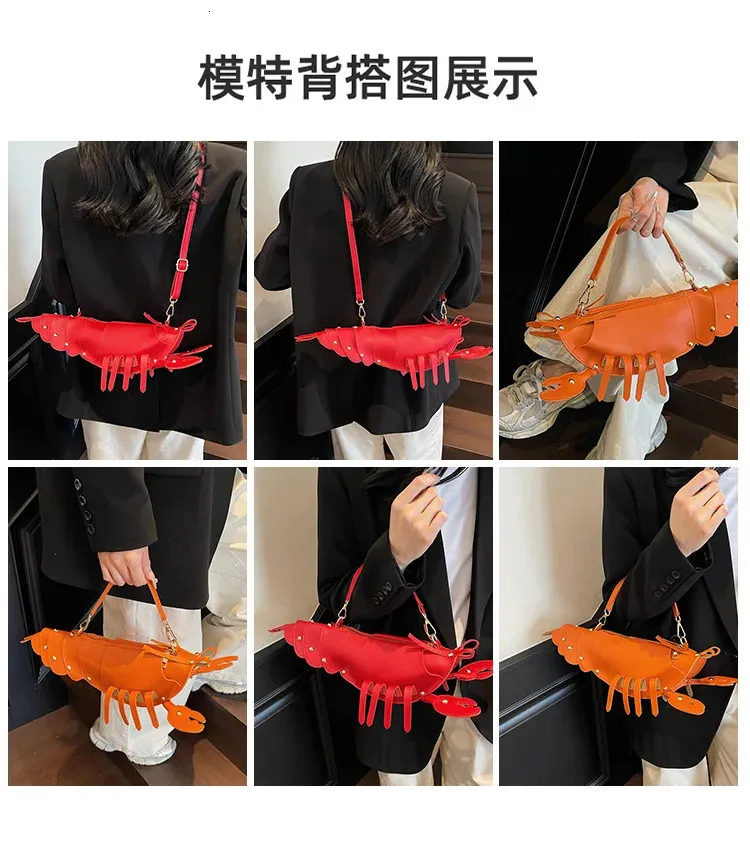 模特背搭图展示