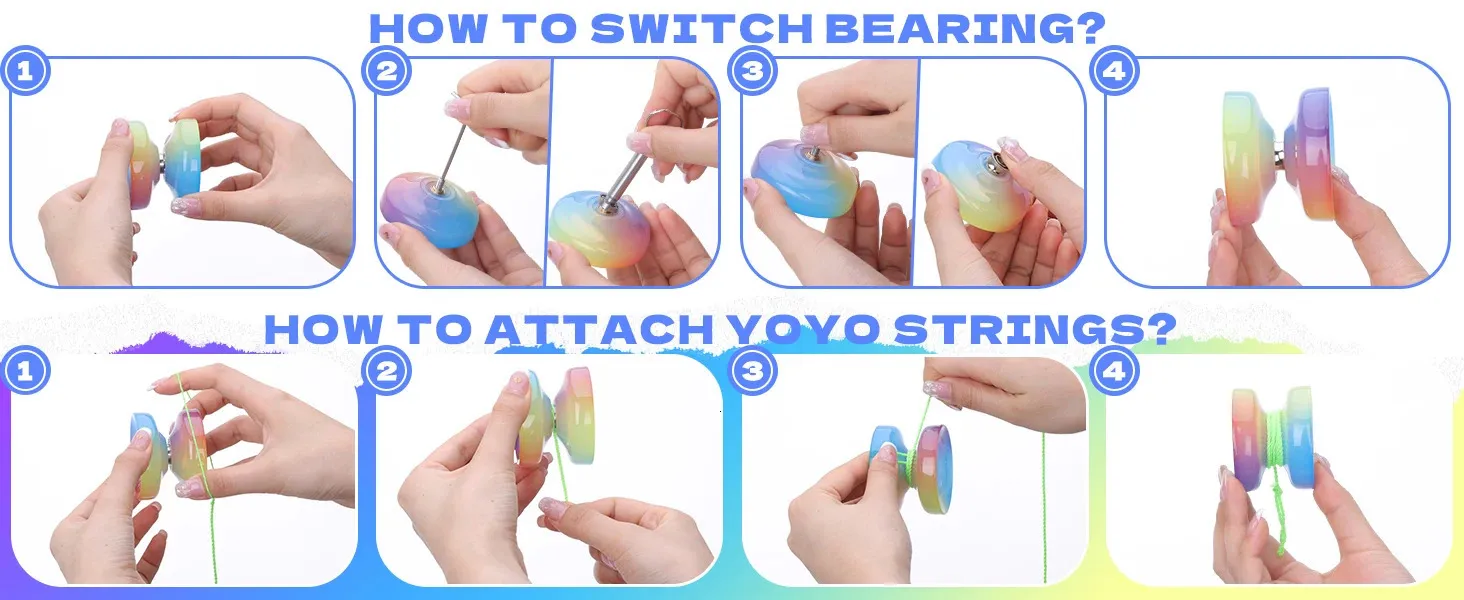 HOW TO SWITCH BEARING?

1

2

3

4

HOW TO ATTACH YOYO STRINGS?

1

2

3

4