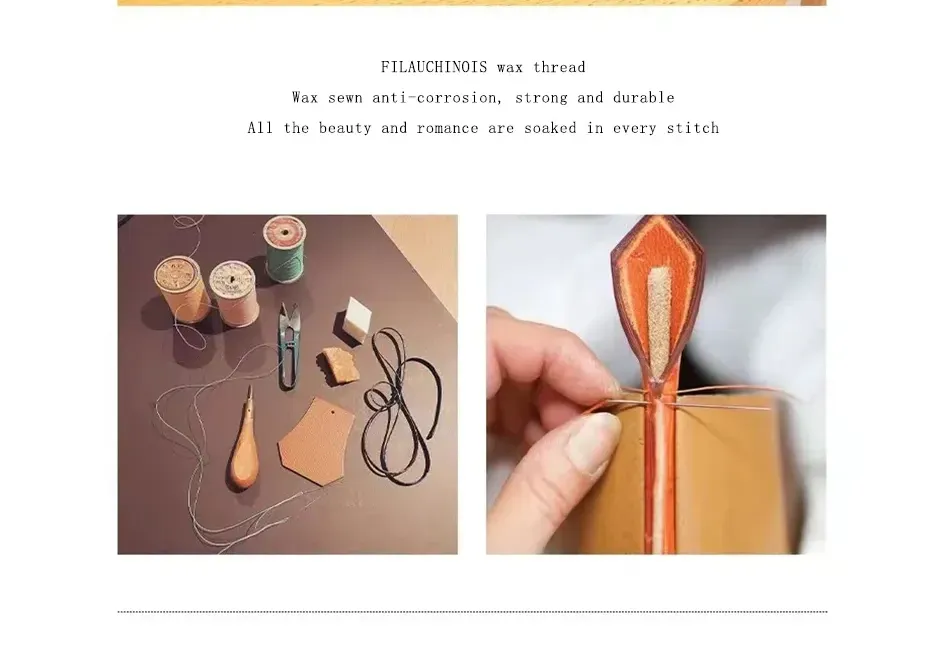 FILAUCHINOIS wax thread
Wax sewn anti-corrosion, strong and durable
All the beauty and romance are soaked in every stitch