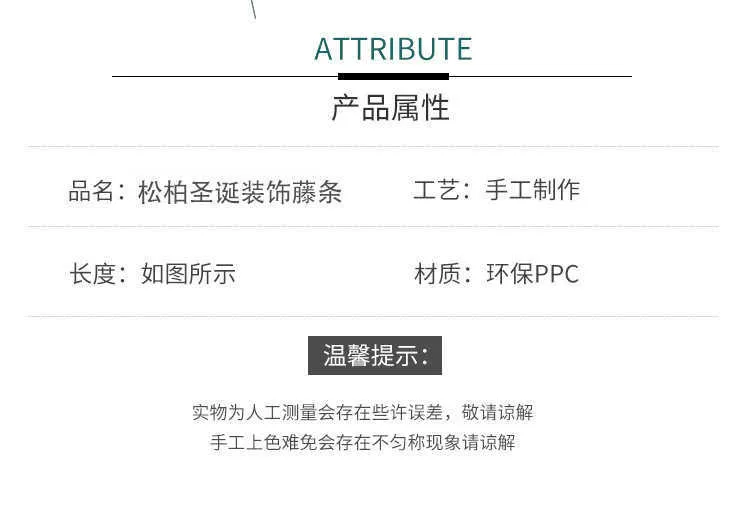 ATTRIBUTE

产品属性

品名：松柏圣诞装饰藤条 工艺：手工制作

长度：如图所示 材质：环保PPC

温馨提示：

实物为人工测量会存在些许误差，敬请谅解

手工上色难免会存在不匀称现象请谅解