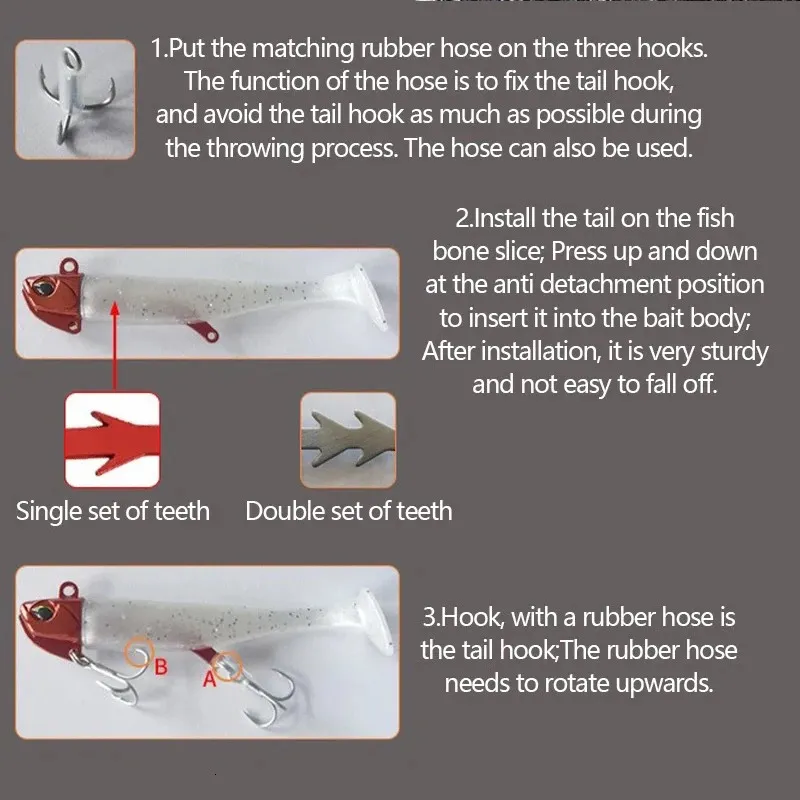 1.Put the matching rubber hose on the three hooks. The function of the hose is to fix the tail hook, and avoid the tail hook as much as possible during the throwing process. The hose can also be used.

2.Install the tail on the fish bone slice; Press up and down at the anti detachment position to insert it into the bait body; After installation, it is very sturdy and not easy to fall off.

Single set of teeth

Double set of teeth

B

A

3.Hook, with a rubber hose is the tail hook;The rubber hose needs to rotate upwards.