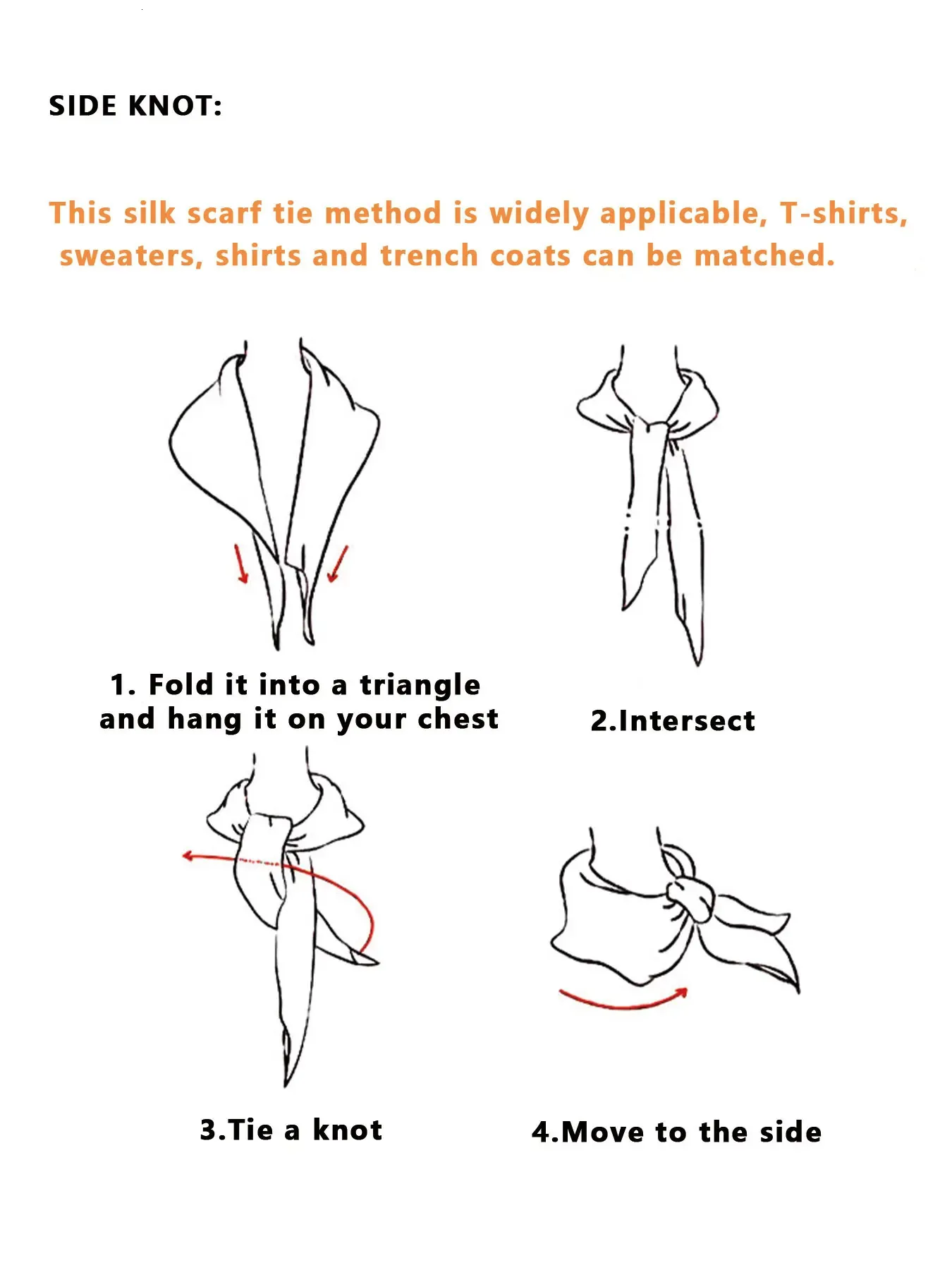 SIDE KNOT:

This silk scarf tie method is widely applicable, T-shirts, sweaters, shirts and trench coats can be matched.

1. Fold it into a triangle and hang it on your chest

2.Intersect

3.Tie a knot

4.Move to the side