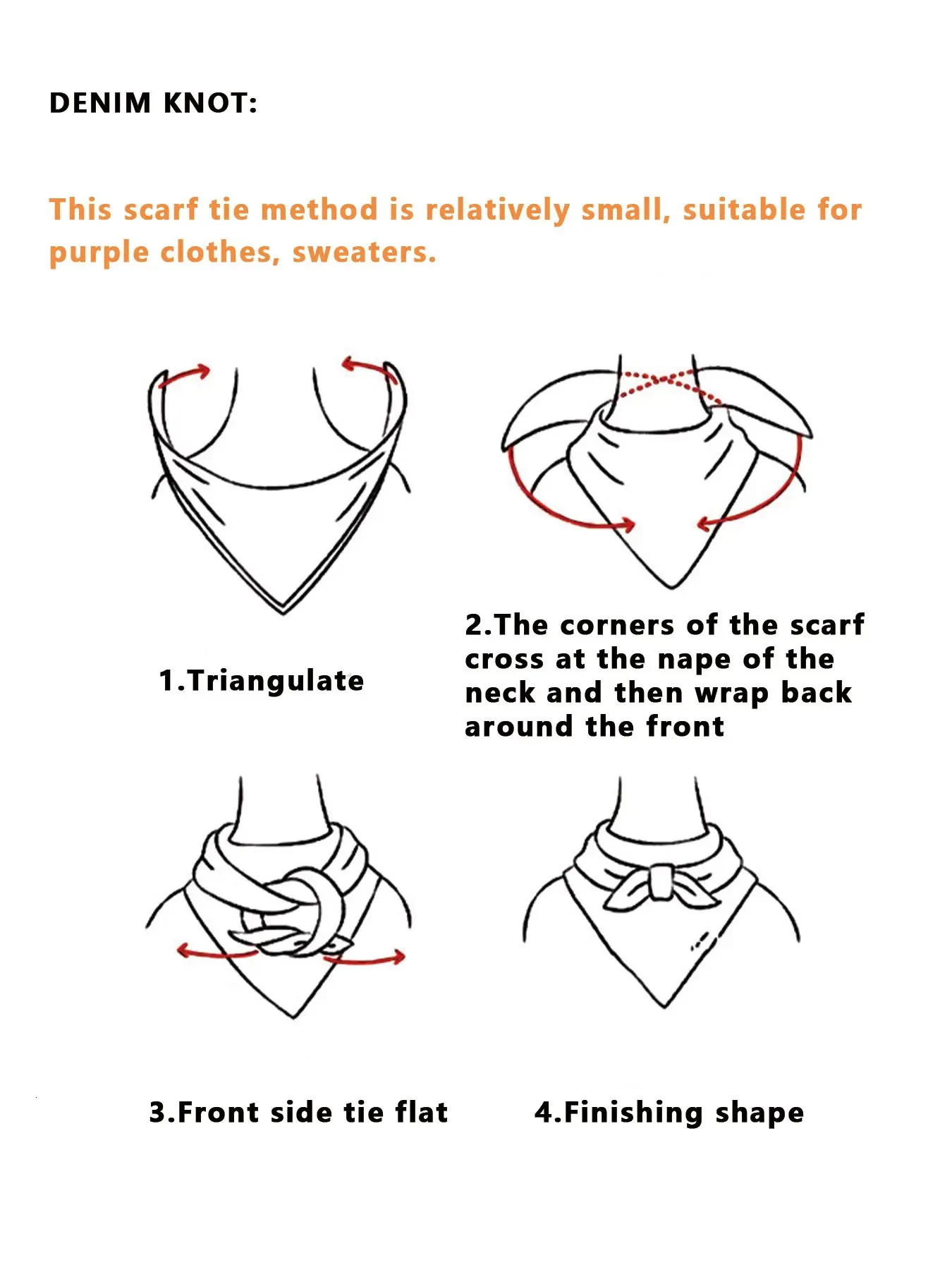 DENIM KNOT:

This scarf tie method is relatively small, suitable for purple clothes, sweaters.

1.Triangulate

2.The corners of the scarf cross at the nape of the neck and then wrap back around the front

3.Front side tie flat

4.Finishing shape