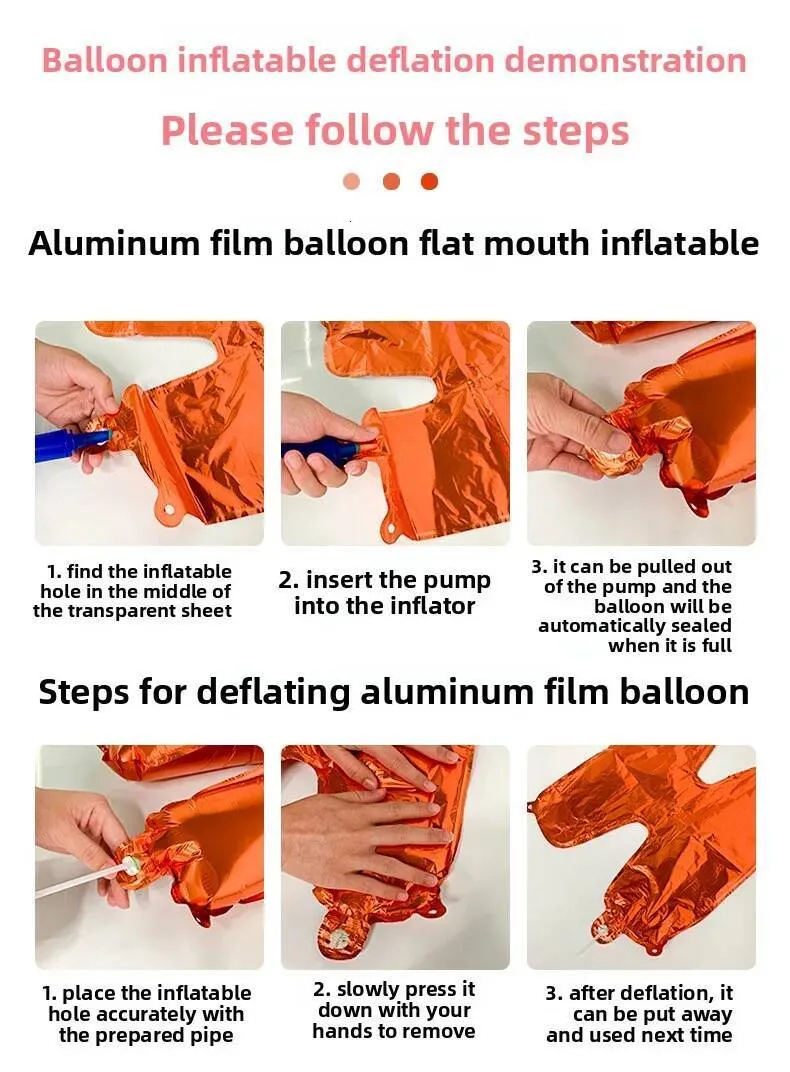 Balloon inflatable deflation demonstration

Please follow the steps

Aluminum film balloon flat mouth inflatable

1. find the inflatable hole in the middle of the transparent sheet

2. insert the pump into the inflator

3. it can be pulled out of the pump and the balloon will be automatically sealed when it is full

Steps for deflating aluminum film balloon

1. place the inflatable hole accurately with the prepared pipe

2. slowly press it down with your hands to remove

3. after deflation, it can be put away and used next time