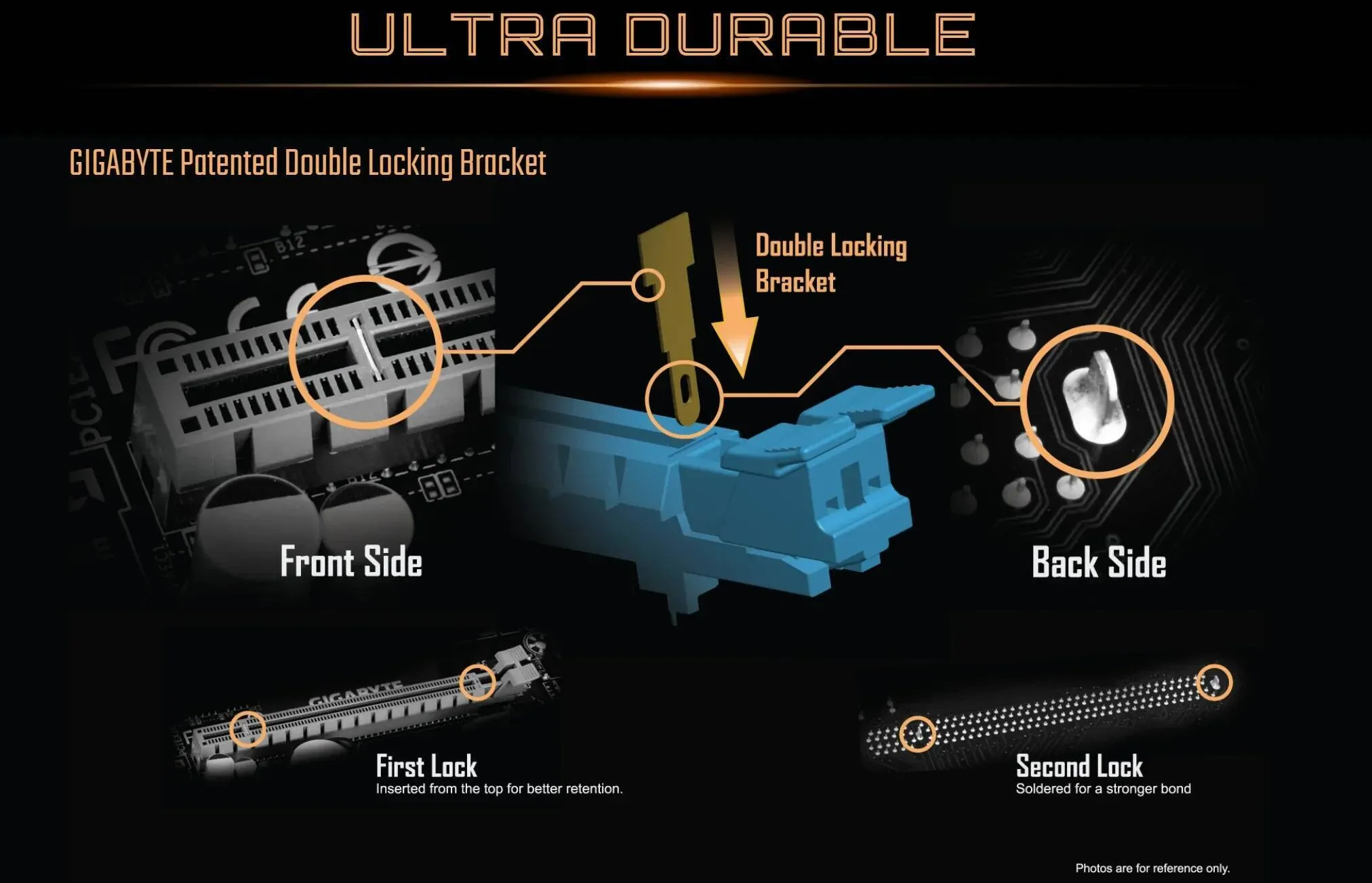 ULTRA DURABLE

GIGABYTE Patented Double Locking Bracket

B12

PCIE

Double Locking Bracket

Front Side

Back Side

GIGABYTE

First Lock
Inserted from the top for better retention.

Second Lock
Soldered for a stronger bond

Photos are for reference only.