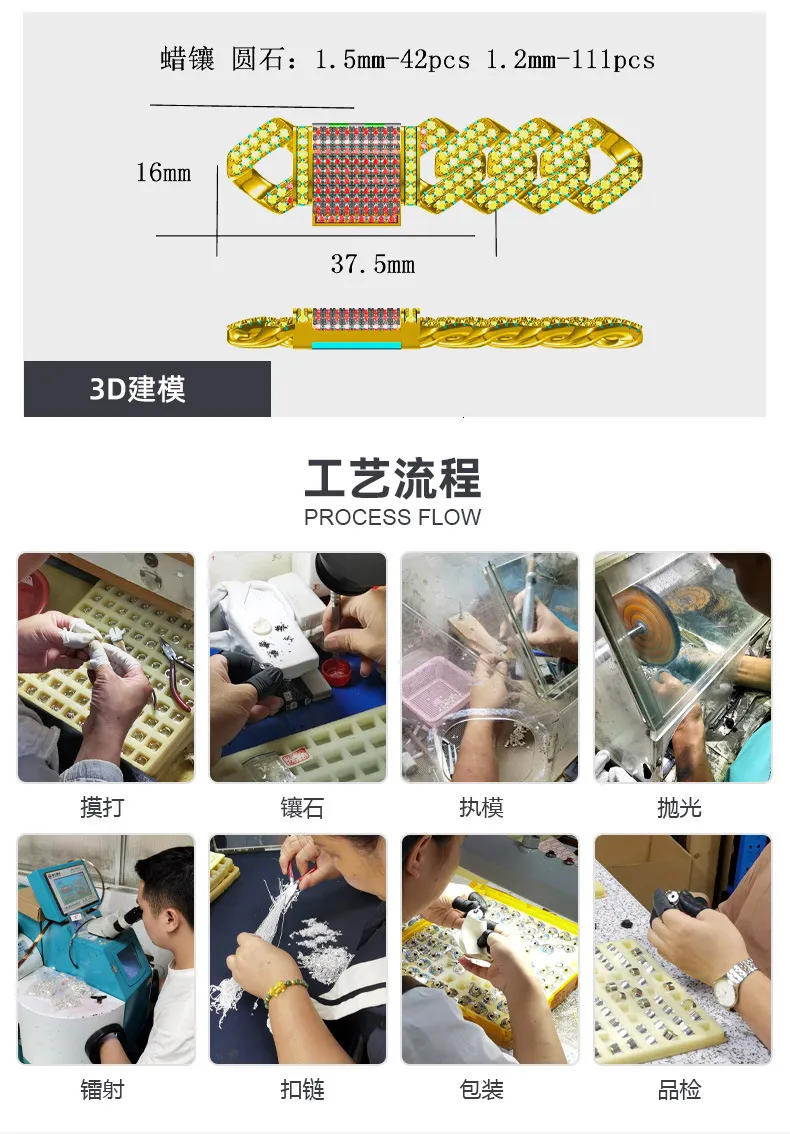 蜡镶 圆石：1.5mm-42pcs 1.2mm-111pcs

16mm

37.5mm

3D建模

工艺流程
PROCESS FLOW

摸打

镶石

执模

抛光

镭射

扣链

包装

品检