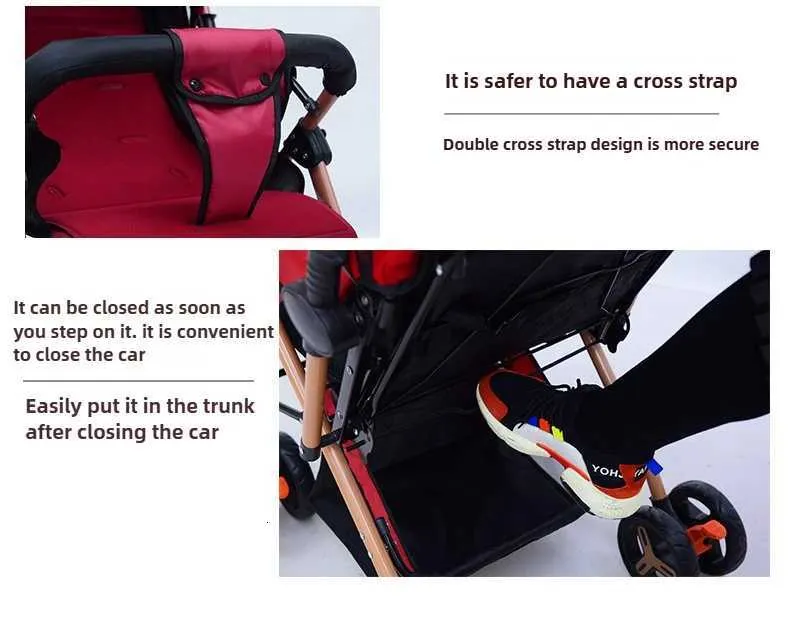 It is safer to have a cross strap

Double cross strap design is more secure

It can be closed as soon as you step on it. it is convenient to close the car

Easily put it in the trunk after closing the car

YOHJ