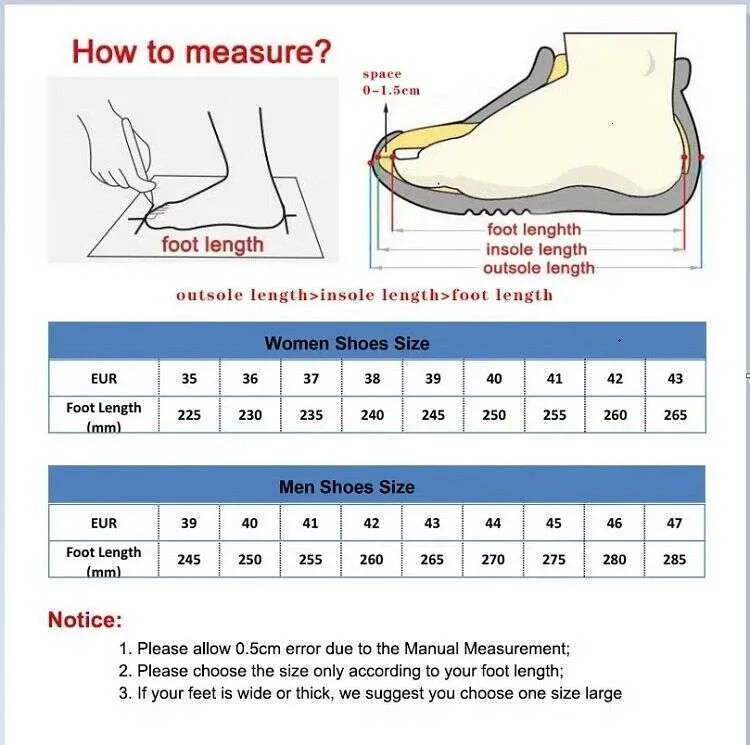 How to measure?

foot length

space
0-1.5cm

foot lenghth
insole length
outsole length

outsole length>insole length>foot length

Women Shoes Size

| EUR | 35 | 36 | 37 | 38 | 39 | 40 | 41 | 42 | 43 |
|---|---|---|---|---|---|---|---|---|---|
| Foot Length (mm) | 225 | 230 | 235 | 240 | 245 | 250 | 255 | 260 | 265 |

Men Shoes Size

| EUR | 39 | 40 | 41 | 42 | 43 | 44 | 45 | 46 | 47 |
|---|---|---|---|---|---|---|---|---|---|
| Foot Length (mm) | 245 | 250 | 255 | 260 | 265 | 270 | 275 | 280 | 285 |

Notice:

1. Please allow 0.5cm error due to the Manual Measurement;
2. Please choose the size only according to your foot length;
3. If your feet is wide or thick, we suggest you choose one size large