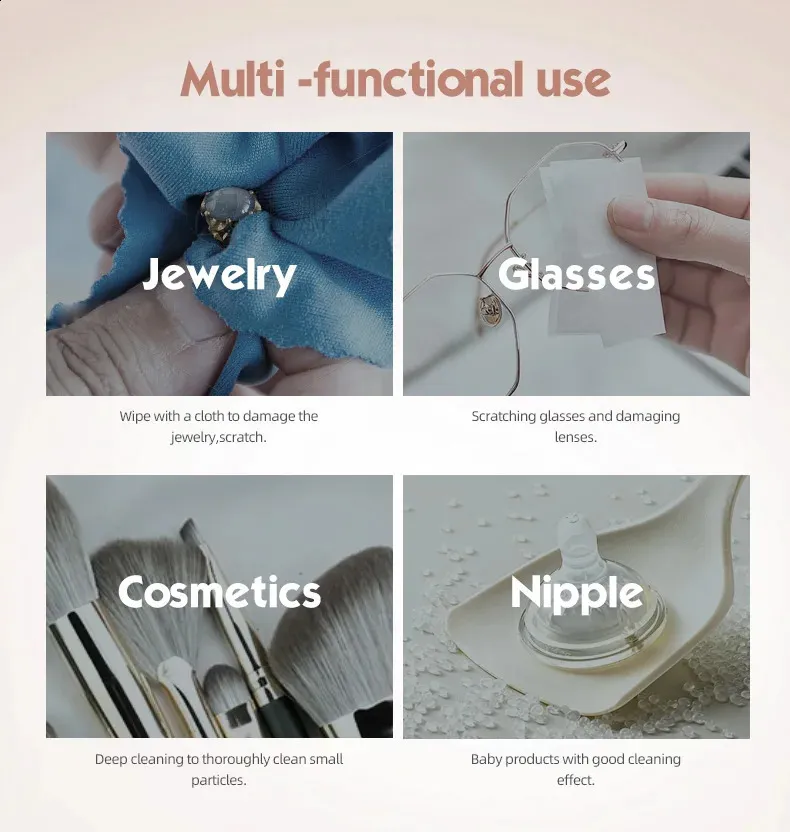 Multi -functional use

Jewelry

Wipe with a cloth to damage the jewelry,scratch.

Glasses

Scratching glasses and damaging lenses.

Cosmetics

Deep cleaning to thoroughly clean small particles.

Nipple

Baby products with good cleaning effect.