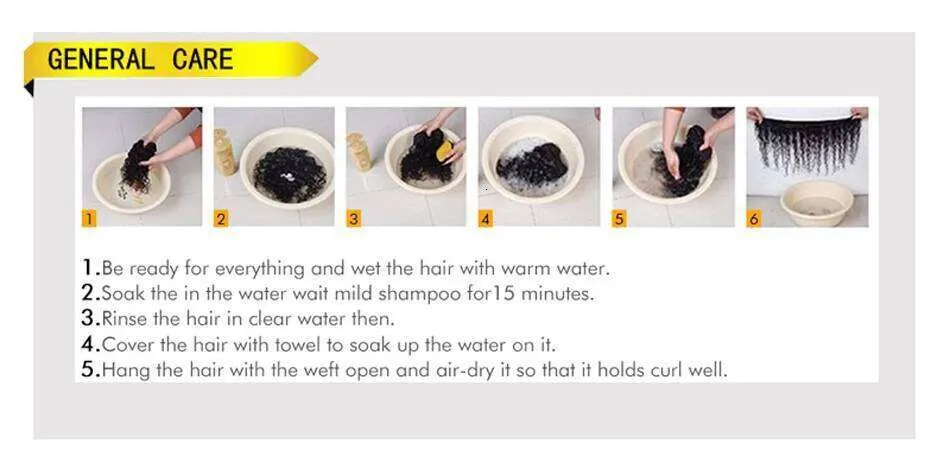 GENERAL CARE

1 2 3 4 5 6

1.Be ready for everything and wet the hair with warm water.
2.Soak the in the water wait mild shampoo for15 minutes.
3.Rinse the hair in clear water then.
4.Cover the hair with towel to soak up the water on it.
5.Hang the hair with the weft open and air-dry it so that it holds curl well.