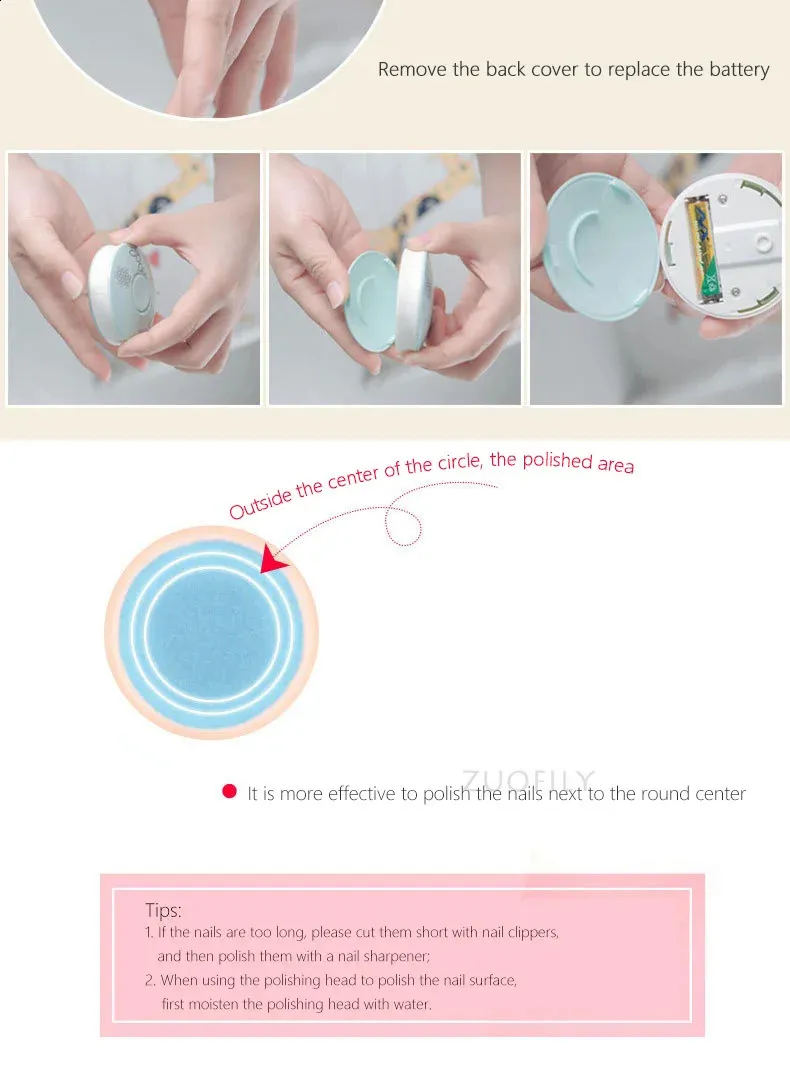 Remove the back cover to replace the battery

Outside the center of the circle, the polished area

ZUOFILY

It is more effective to polish the nails next to the round center

Tips:
1. If the nails are too long, please cut them short with nail clippers, and then polish them with a nail sharpener;
2. When using the polishing head to polish the nail surface, first moisten the polishing head with water.