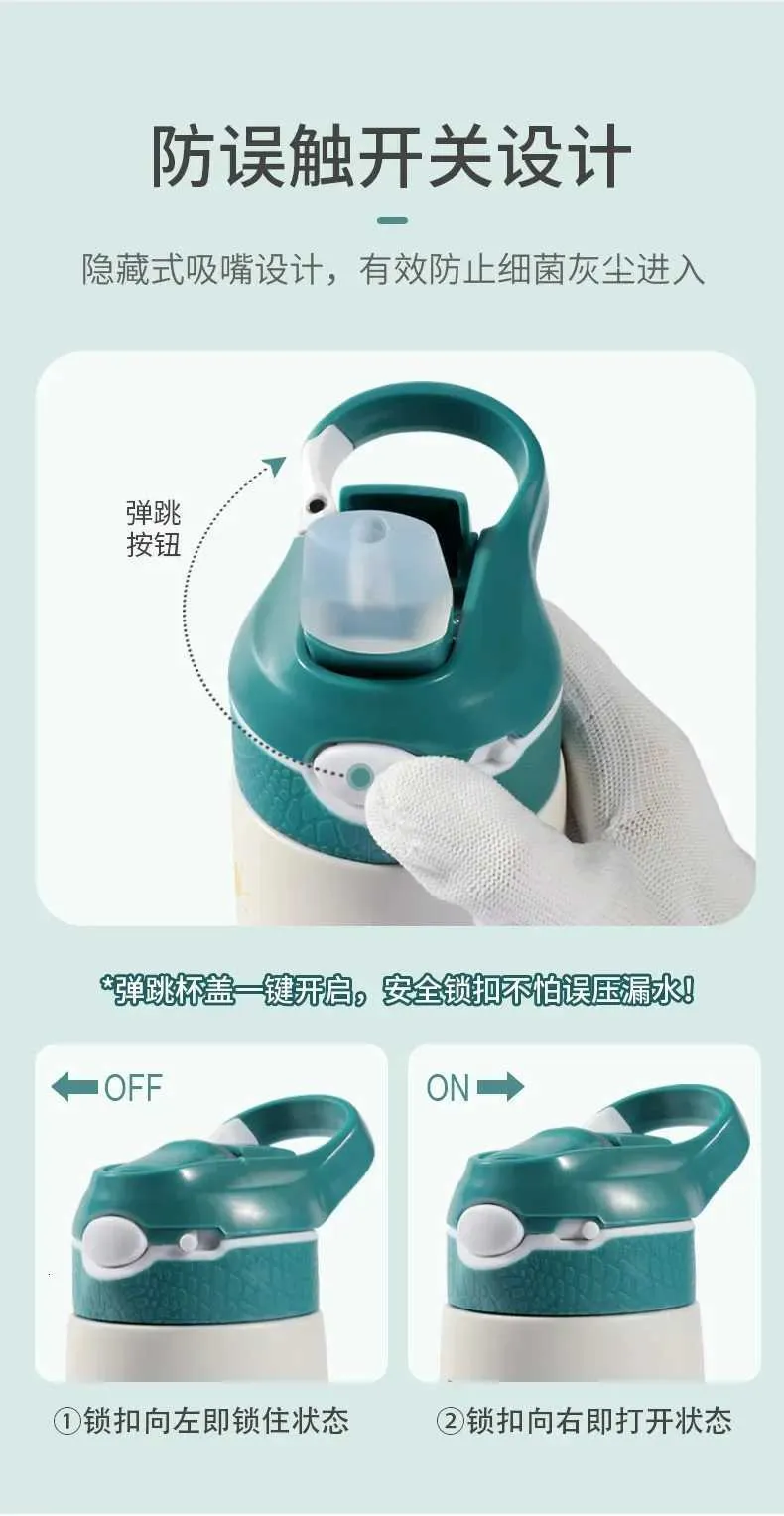 防误触开关设计

隐藏式吸嘴设计，有效防止细菌灰尘进入

弹跳按钮

*弹跳杯盖一键开启，安全锁扣不怕误压漏水！

OFF

ON

①锁扣向左即锁住状态

②锁扣向右即打开状态