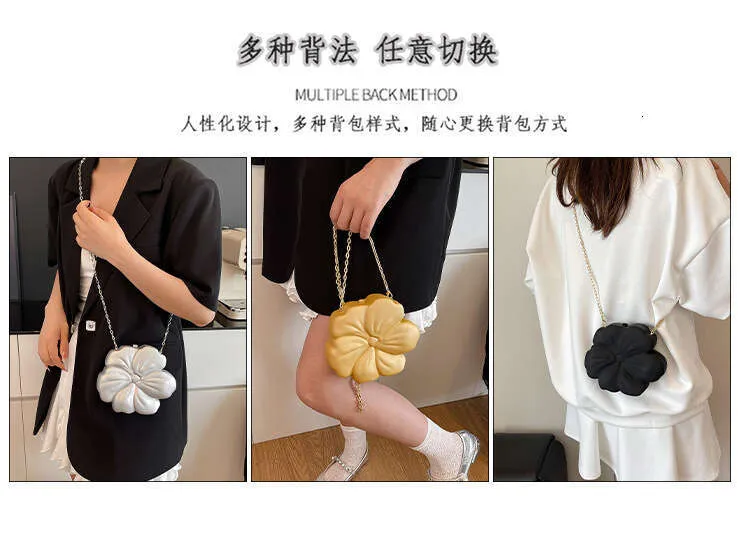 多种背法 任意切换

MULTIPLE BACK METHOD

人性化设计，多种背包样式，随心更换背包方式