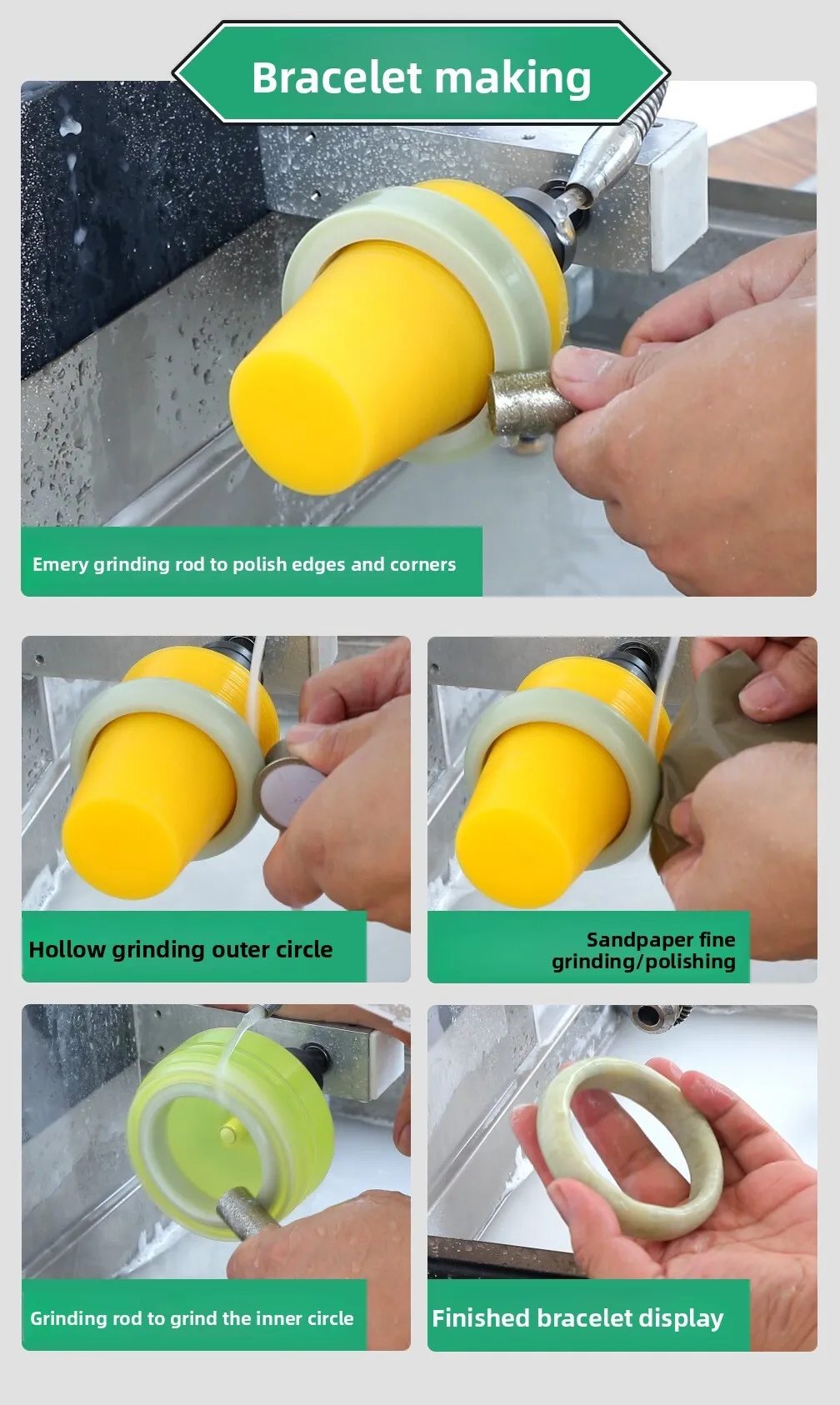 Bracelet making

Emery grinding rod to polish edges and corners

Hollow grinding outer circle

Sandpaper fine grinding/polishing

Grinding rod to grind the inner circle

Finished bracelet display