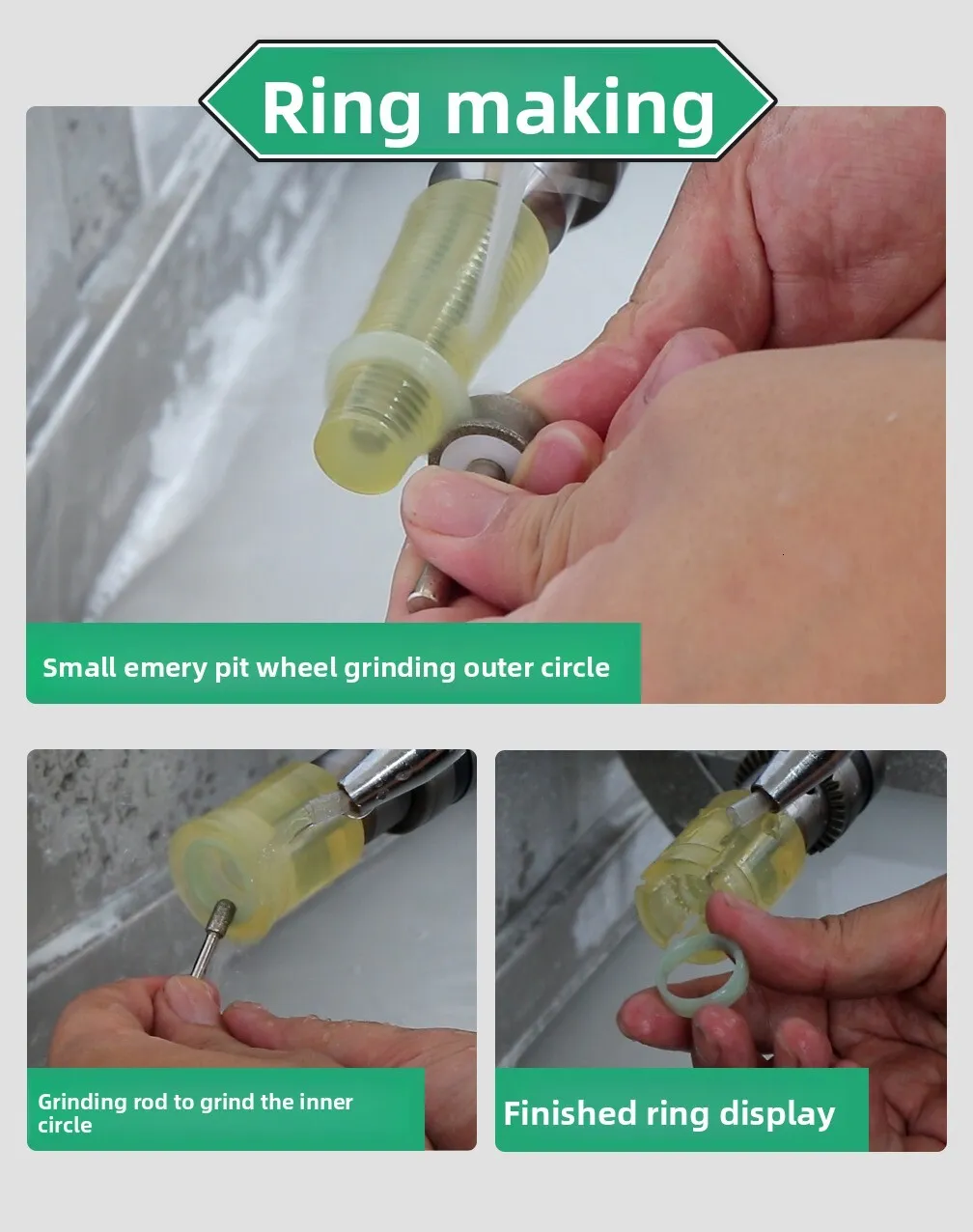 Ring making

Small emery pit wheel grinding outer circle

Grinding rod to grind the inner circle

Finished ring display