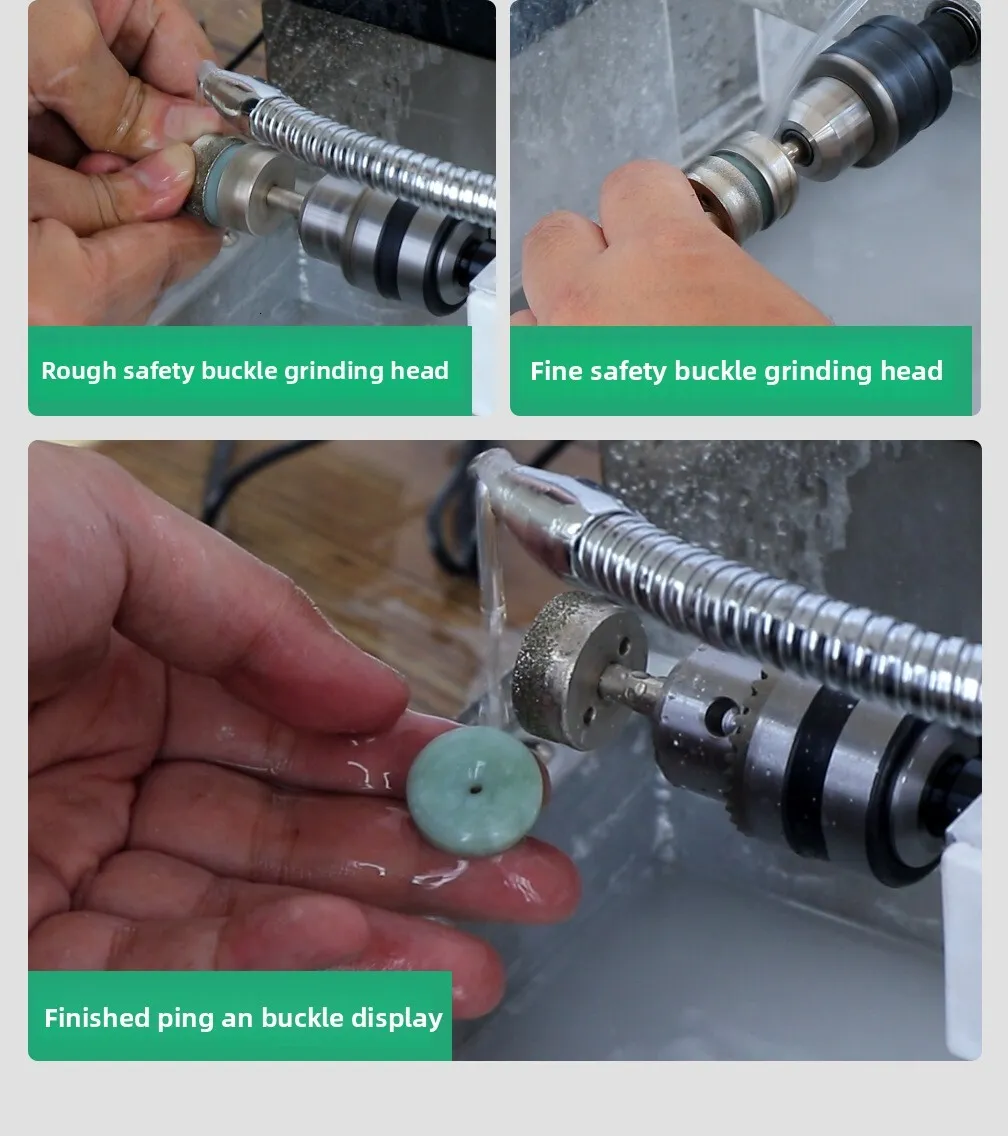 Rough safety buckle grinding head

Fine safety buckle grinding head

Finished ping an buckle display