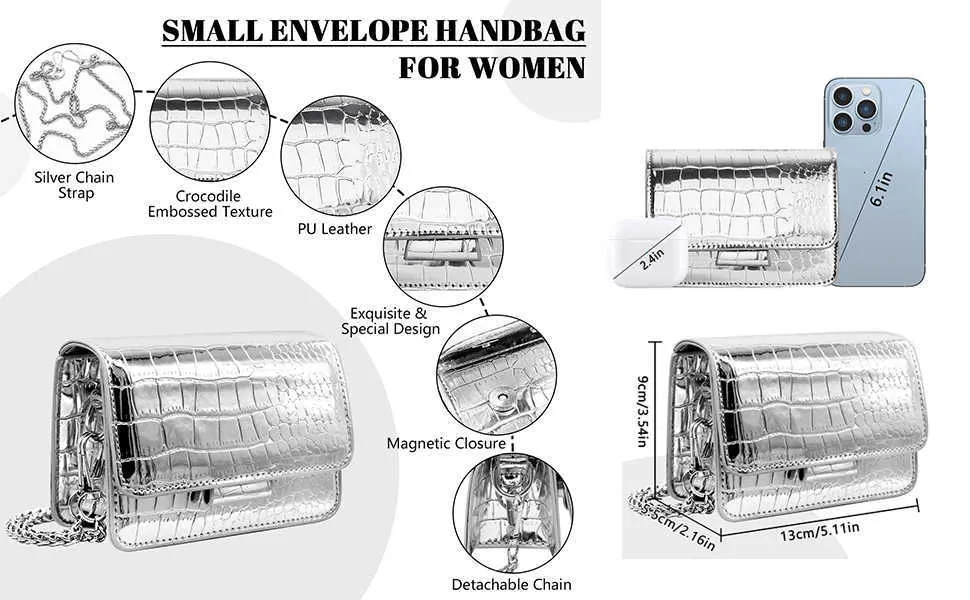 SMALL ENVELOPE HANDBAG FOR WOMEN

Silver Chain Strap

Crocodile Embossed Texture

PU Leather

Exquisite & Special Design

Magnetic Closure

Detachable Chain

6.1in

2.4in

9cm/3.54in

5.5cm/2.16in

13cm/5.11in