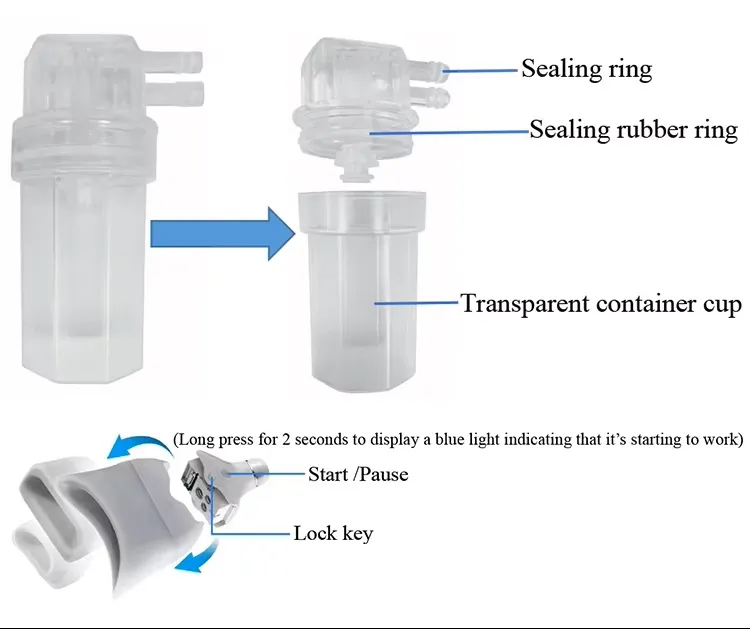 Sealing ring

Sealing rubber ring

Transparent container cup

(Long press for 2 seconds to display a blue light indicating that it's starting to work)

Start /Pause

Lock key