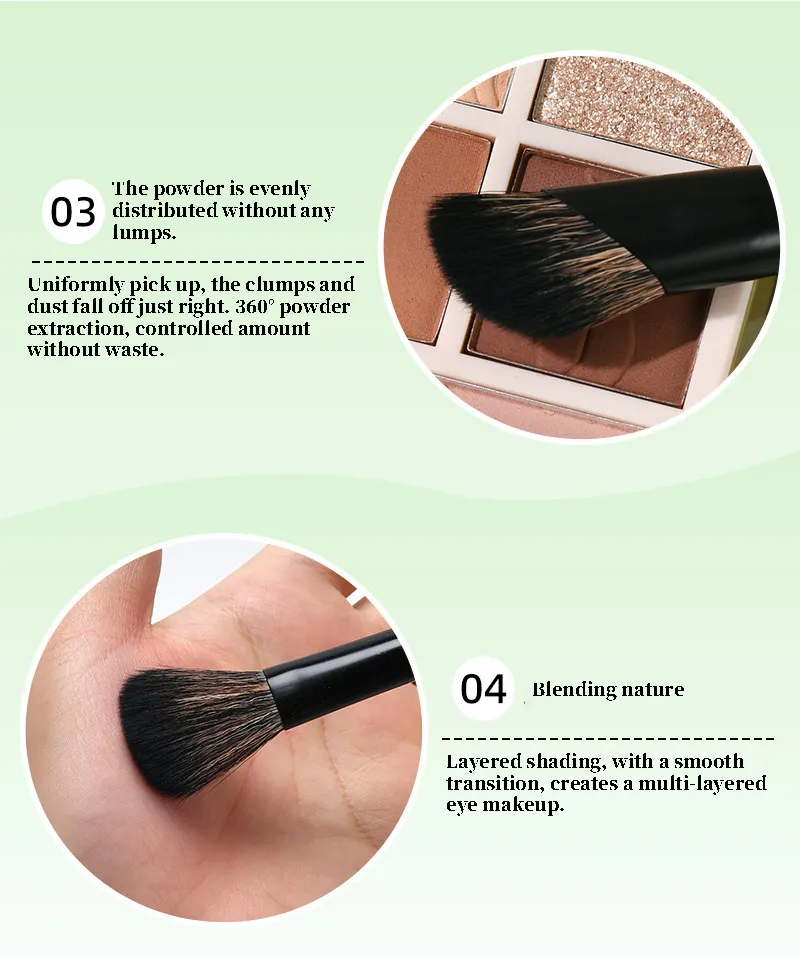 03 The powder is evenly distributed without any lumps.

Uniformly pick up, the clumps and dust fall off just right. 360° powder extraction, controlled amount without waste.

04 Blending nature

Layered shading, with a smooth transition, creates a multi-layered eye makeup.