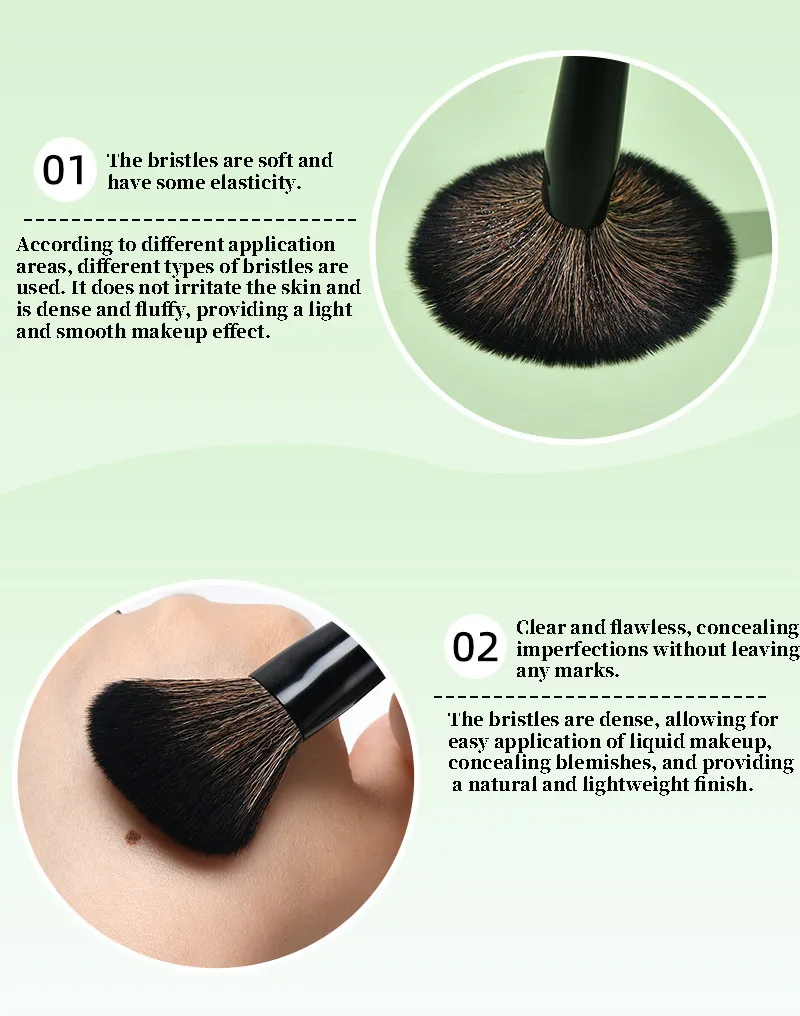 01 The bristles are soft and have some elasticity.

According to different application areas, different types of bristles are used. It does not irritate the skin and is dense and fluffy, providing a light and smooth makeup effect.

02 Clear and flawless, concealing imperfections without leaving any marks.

The bristles are dense, allowing for easy application of liquid makeup, concealing blemishes, and providing a natural and lightweight finish.