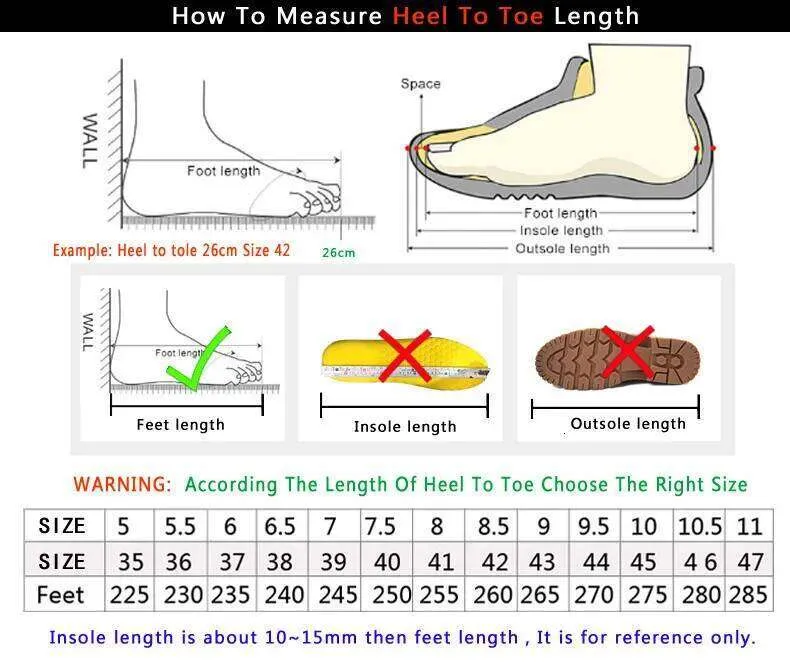 How To Measure Heel To Toe Length

WALL

Foot length

Example: Heel to tole 26cm Size 42

26cm

Space

Foot length

Insole length

Outsole length

WALL

Foot length

Feet length

Insole length

Outsole length

WARNING: According The Length Of Heel To Toe Choose The Right Size

| SIZE | 5 | 5.5 | 6 | 6.5 | 7 | 7.5 | 8 | 8.5 | 9 | 9.5 | 10 | 10.5 | 11 |
|---|---|---|---|---|---|---|---|---|---|---|---|---|---|
| SIZE | 35 | 36 | 37 | 38 | 39 | 40 | 41 | 42 | 43 | 44 | 45 | 4 6 | 47 |
| Feet | 225 | 230 | 235 | 240 | 245 | 250 | 255 | 260 | 265 | 270 | 275 | 280 | 285 |

Insole length is about 10~15mm then feet length , It is for reference only.