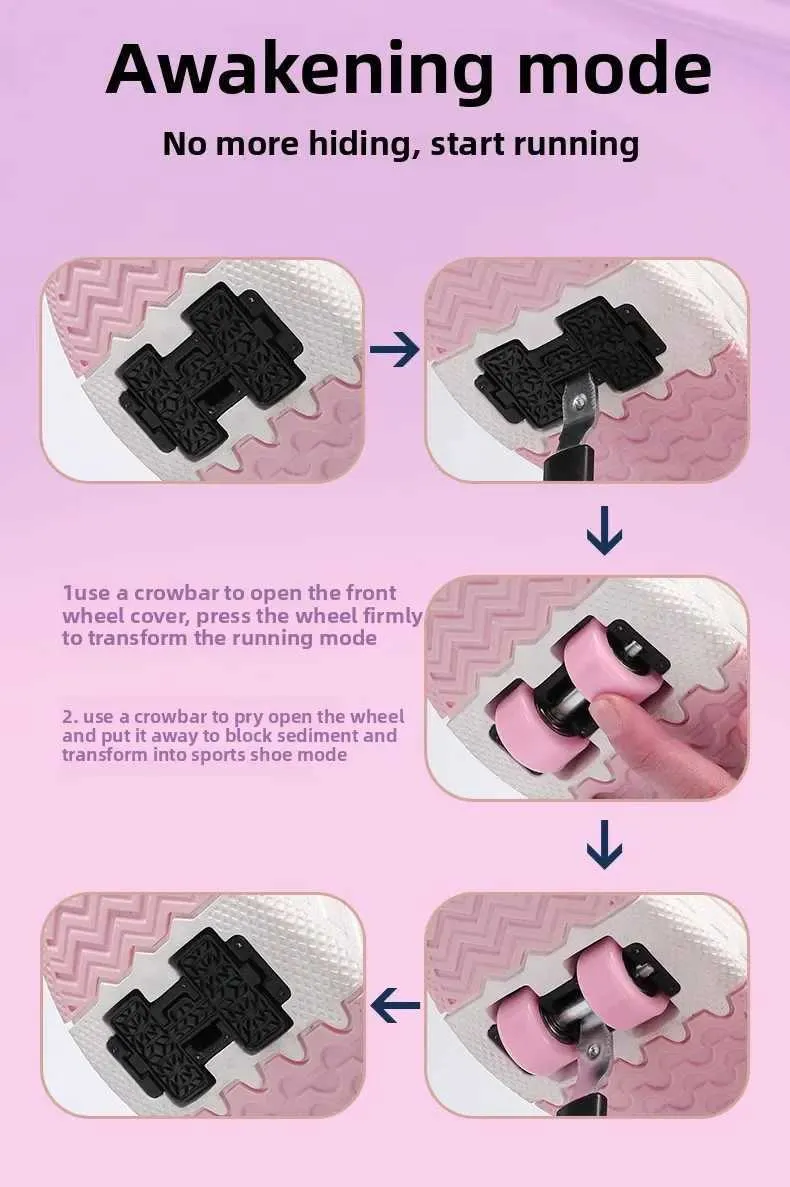 Awakening mode

No more hiding, start running

1use a crowbar to open the front wheel cover, press the wheel firmly to transform the running mode

2. use a crowbar to pry open the wheel and put it away to block sediment and transform into sports shoe mode