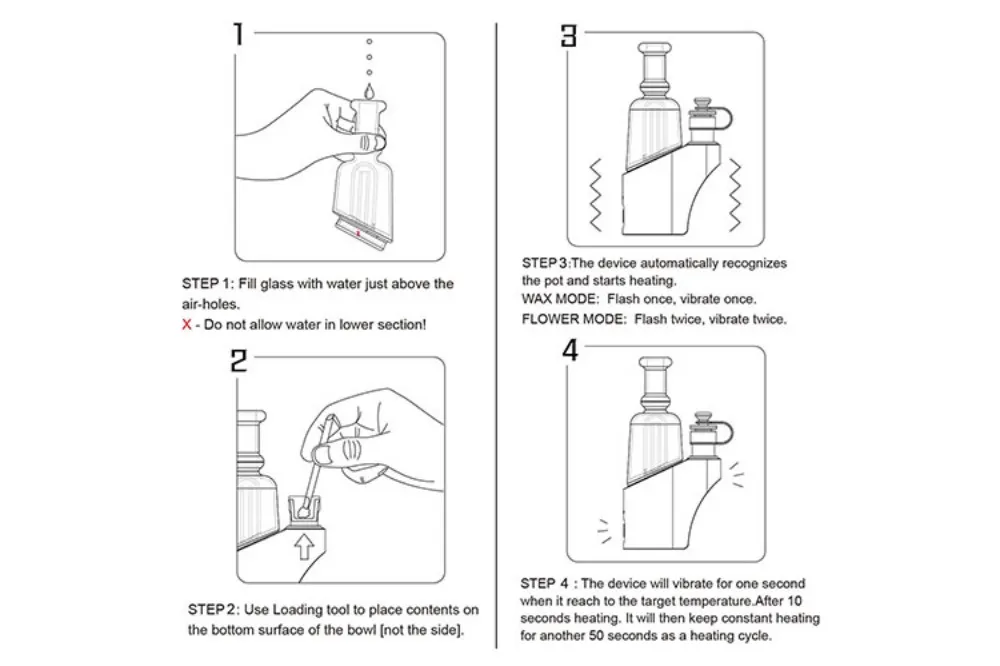 1

STEP 1: Fill glass with water just above the air-holes.
X - Do not allow water in lower section!

2

STEP 2: Use Loading tool to place contents on the bottom surface of the bowl [not the side].

3

STEP 3:The device automatically recognizes the pot and starts heating.
WAX MODE: Flash once, vibrate once.
FLOWER MODE: Flash twice, vibrate twice.

4

STEP 4 : The device will vibrate for one second when it reach to the target temperature.After 10 seconds heating. It will then keep constant heating for another 50 seconds as a heating cycle.