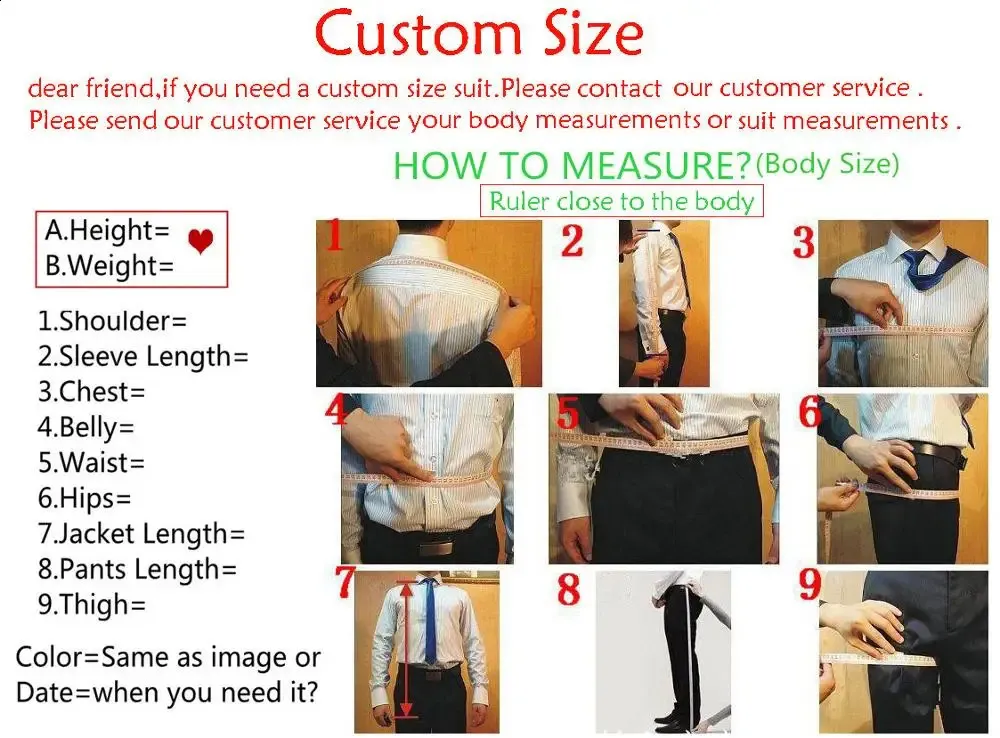 Custom Size

dear friend,if you need a custom size suit.Please contact our customer service .
Please send our customer service your body measurements or suit measurements .

HOW TO MEASURE?(Body Size)

Ruler close to the body

A.Height=
B.Weight=

1.Shoulder=
2.Sleeve Length=
3.Chest=
4.Belly=
5.Waist=
6.Hips=
7.Jacket Length=
8.Pants Length=
9.Thigh=

Color=Same as image or
Date=when you need it?

1
2
3
4
5
6
7
8
9