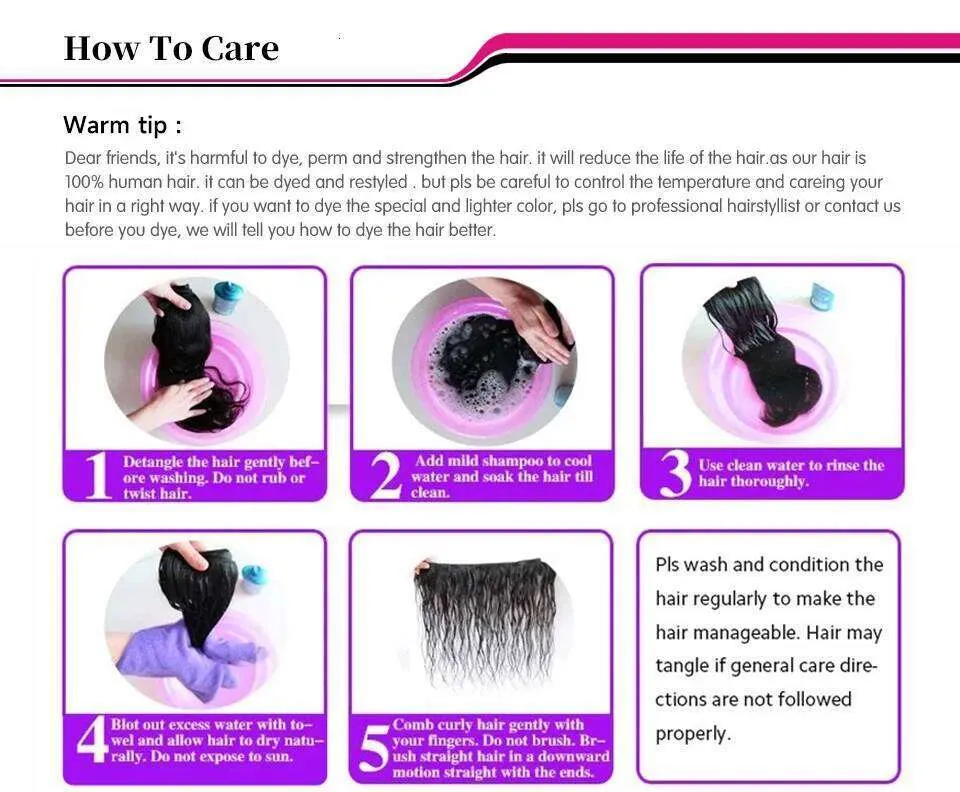 How To Care

Warm tip :

Dear friends, it's harmful to dye, perm and strengthen the hair. it will reduce the life of the hair.as our hair is 100% human hair. it can be dyed and restyled . but pls be careful to control the temperature and careing your hair in a right way. if you want to dye the special and lighter color, pls go to professional hairstyllist or contact us before you dye, we will tell you how to dye the hair better.

1 Detangle the hair gently before washing. Do not rub or twist hair.

2 Add mild shampoo to cool water and soak the hair till clean.

3 Use clean water to rinse the hair thoroughly.

4 Blot out excess water with towel and allow hair to dry naturally. Do not expose to sun.

5 Comb curly hair gently with your fingers. Do not brush. Brush straight hair in a downward motion straight with the ends.

Pls wash and condition the hair regularly to make the hair manageable. Hair may tangle if general care directions are not followed properly.