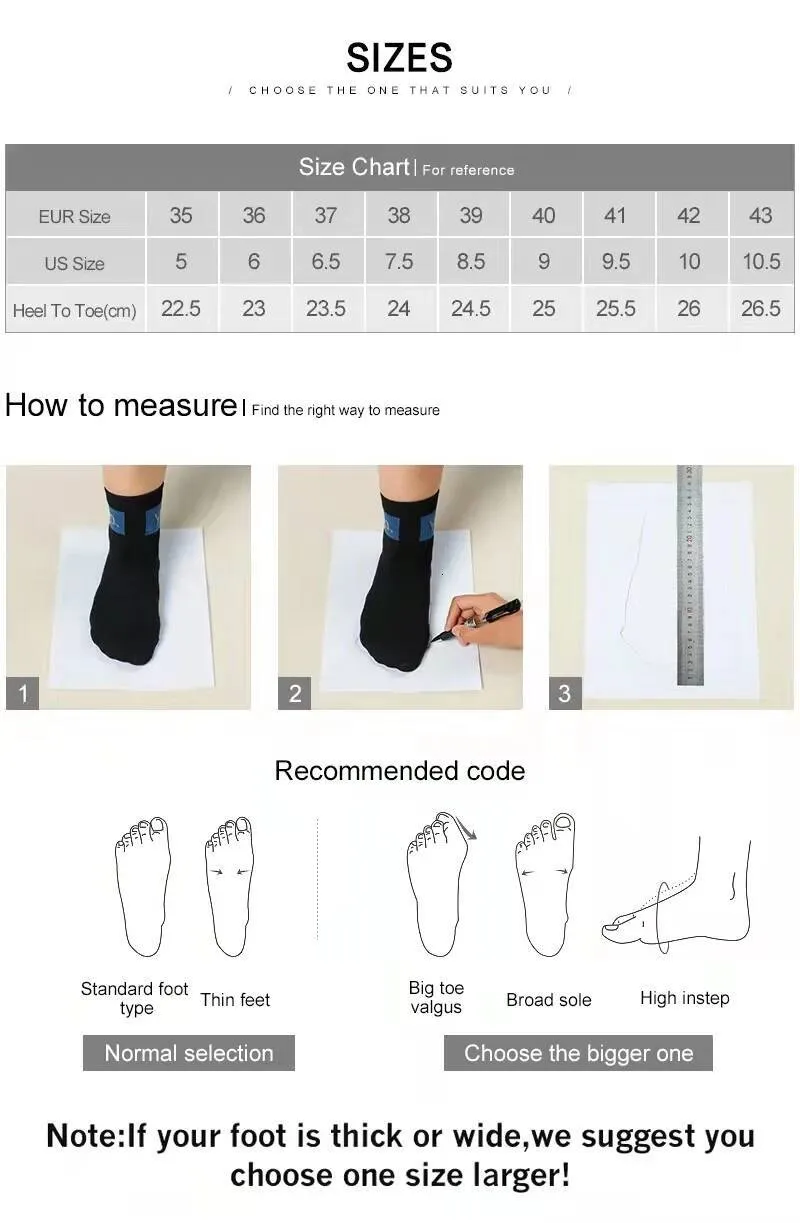 SIZES

/ CHOOSE THE ONE THAT SUITS YOU /

Size Chart | For reference

| EUR Size | 35 | 36 | 37 | 38 | 39 | 40 | 41 | 42 | 43 |
|---|---|---|---|---|---|---|---|---|---|
| US Size | 5 | 6 | 6.5 | 7.5 | 8.5 | 9 | 9.5 | 10 | 10.5 |
| Heel To Toe(cm) | 22.5 | 23 | 23.5 | 24 | 24.5 | 25 | 25.5 | 26 | 26.5 |

How to measure | Find the right way to measure

1

2

3

Recommended code

Standard foot type

Thin feet

Big toe valgus

Broad sole

High instep

Normal selection

Choose the bigger one

Note:If your foot is thick or wide,we suggest you choose one size larger!