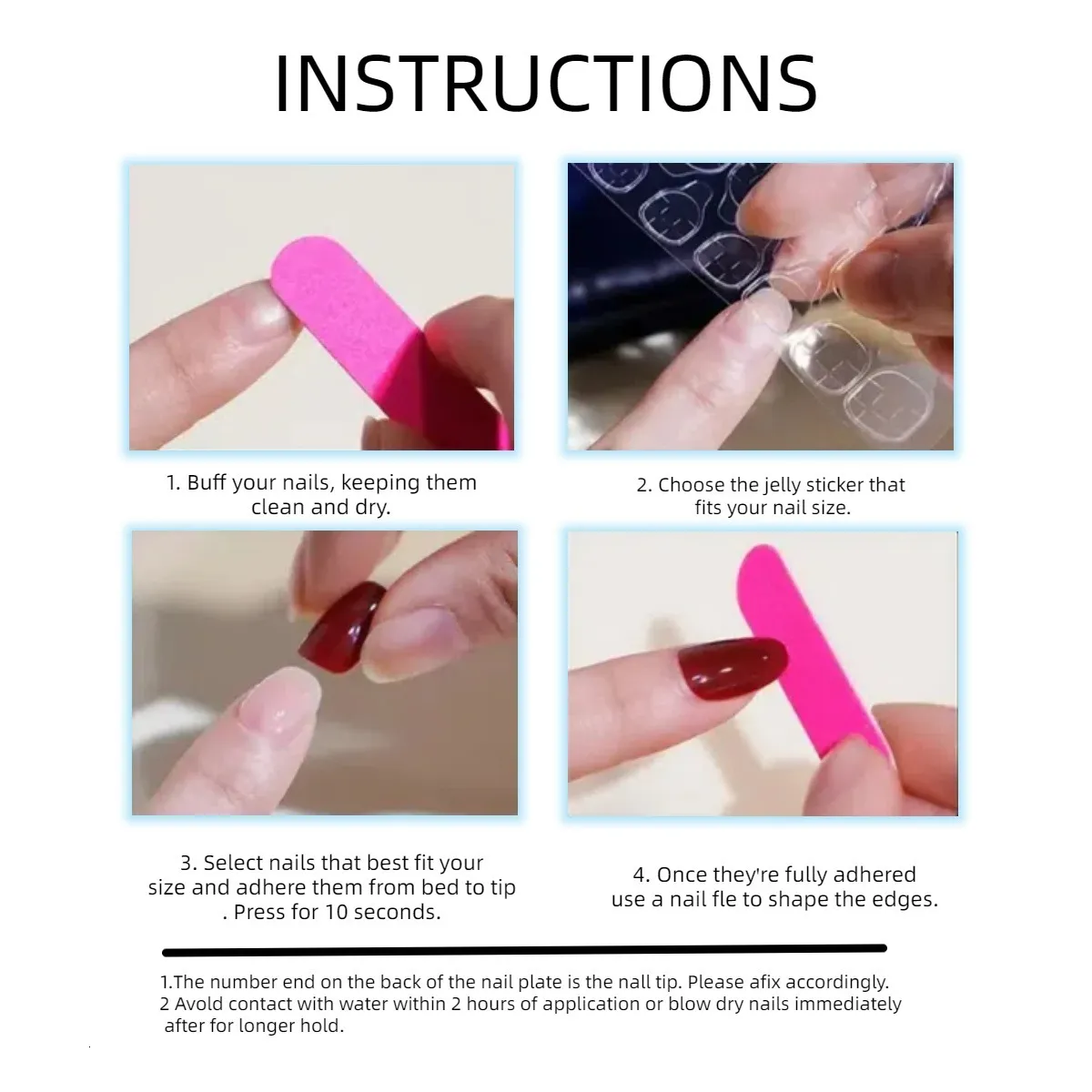 INSTRUCTIONS

1. Buff your nails, keeping them clean and dry.

2. Choose the jelly sticker that fits your nail size.

3. Select nails that best fit your size and adhere them from bed to tip . Press for 10 seconds.

4. Once they're fully adhered use a nail fle to shape the edges.

1.The number end on the back of the nail plate is the nall tip. Please afix accordingly.
2 Avold contact with water within 2 hours of application or blow dry nails immediately after for longer hold.