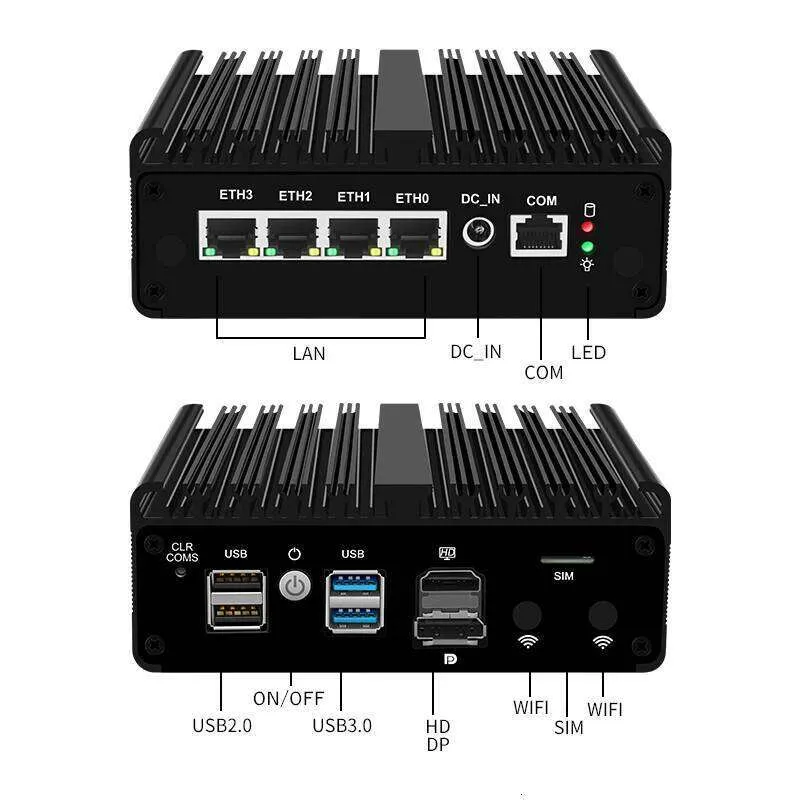 ETH3 ETH2 ETH1 ETH0 DC_IN COM

LAN DC_IN COM LED

CLR COMS USB USB HD SIM

USB2.0 ON/OFF USB3.0 HD DP WIFI SIM WIFI