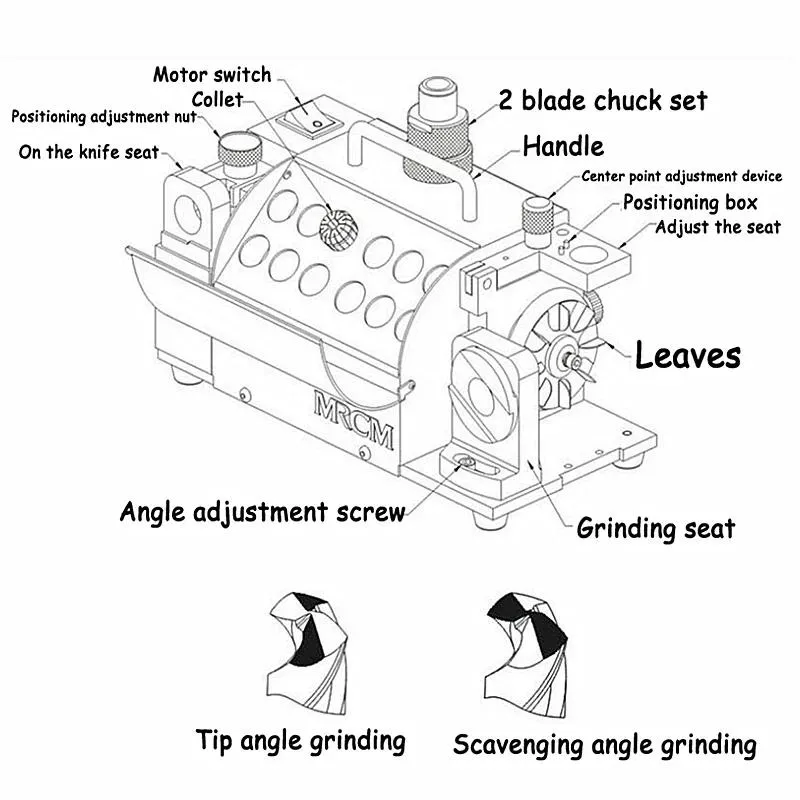 Motor switch
Collet
Positioning adjustment nut
On the knife seat
2 blade chuck set
Handle
Center point adjustment device
Positioning box
Adjust the seat
Leaves
MRCM
Angle adjustment screw
Grinding seat

Tip angle grinding
Scavenging angle grinding