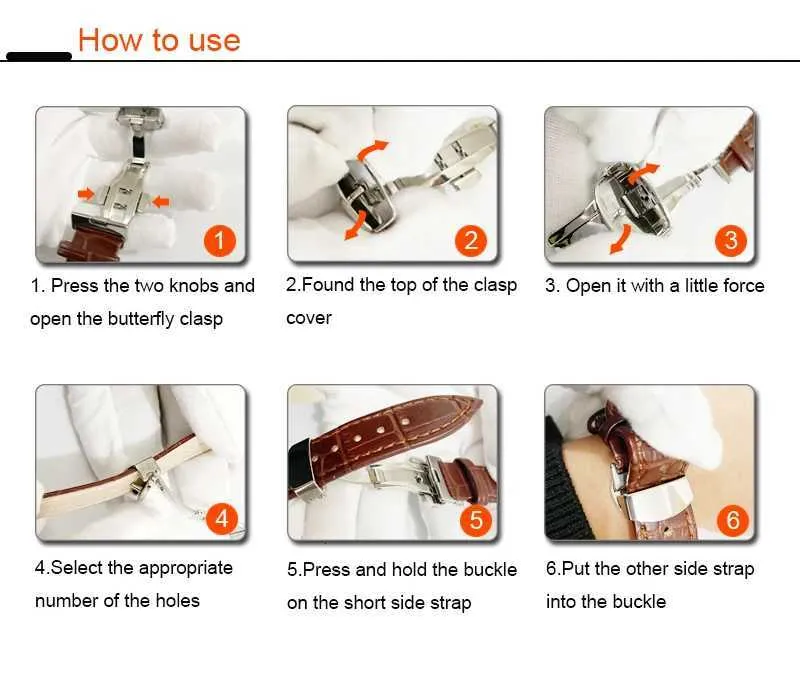 How to use

1

1. Press the two knobs and open the butterfly clasp

2

2.Found the top of the clasp cover

3

3. Open it with a little force

4

4.Select the appropriate number of the holes

5

5.Press and hold the buckle on the short side strap

6

6.Put the other side strap into the buckle