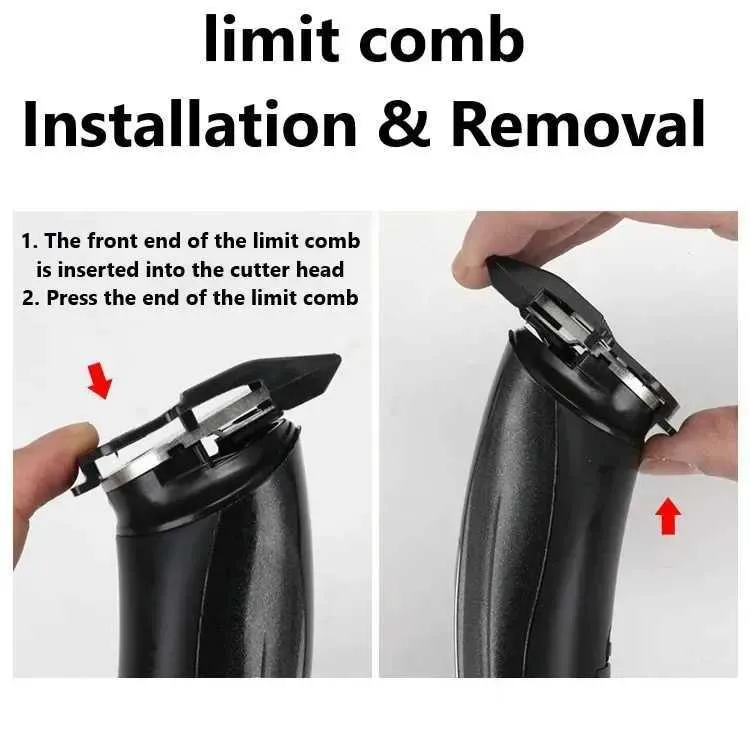 limit comb
Installation & Removal

1. The front end of the limit comb is inserted into the cutter head
2. Press the end of the limit comb