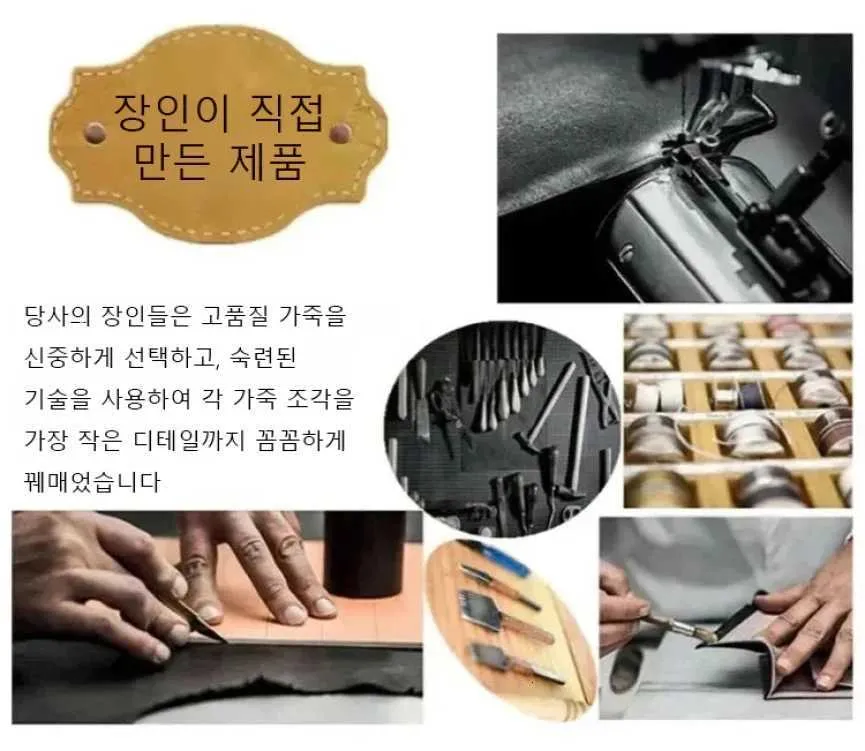 장인이 직접
만든 제품

당사의 장인들은 고품질 가죽을 신중하게 선택하고, 숙련된 기술을 사용하여 각 가죽 조각을 가장 작은 디테일까지 꼼꼼하게 꿰매었습니다