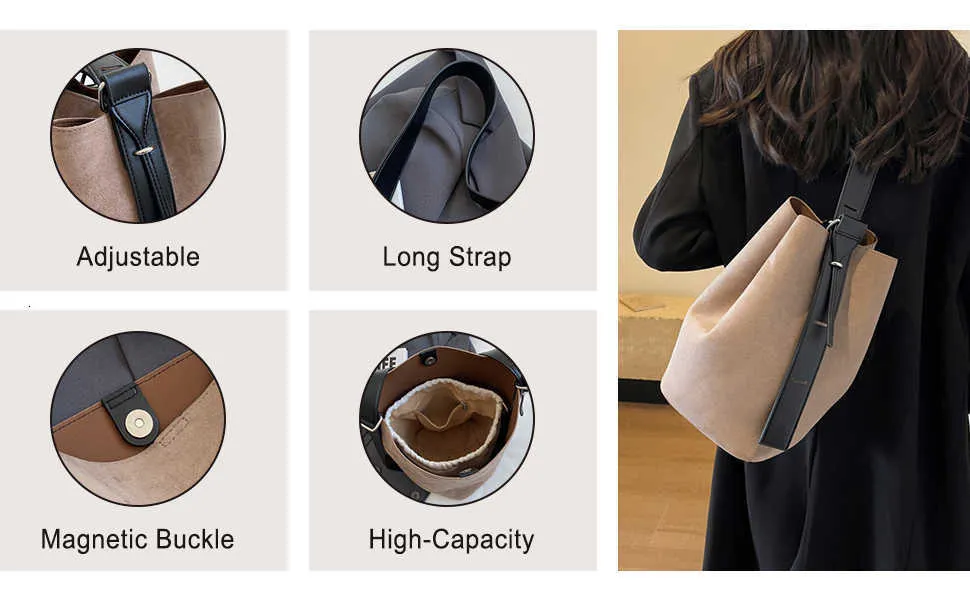 Adjustable

Long Strap

Magnetic Buckle

High-Capacity