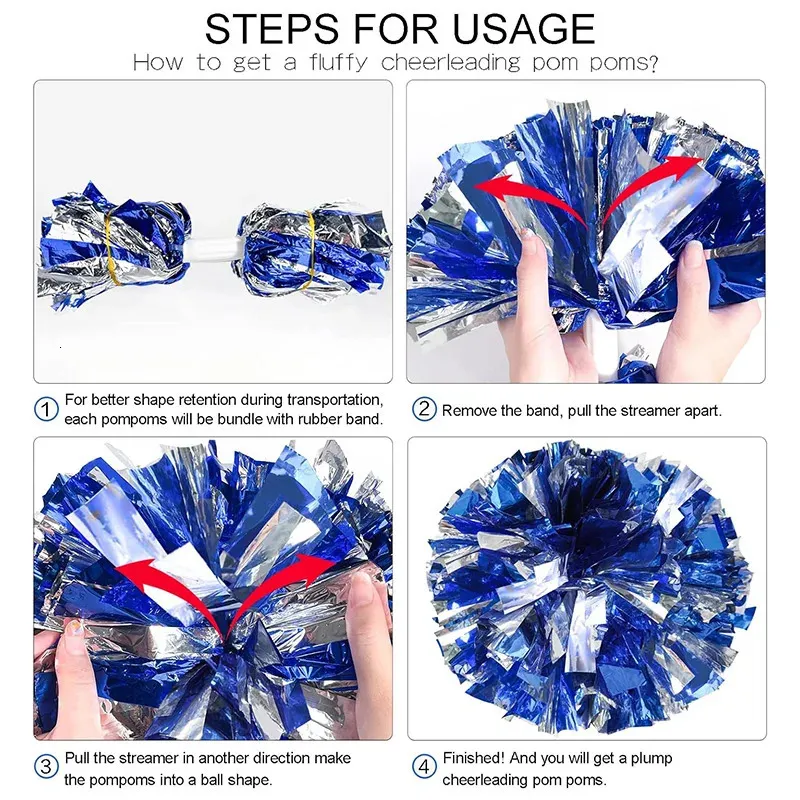 STEPS FOR USAGE

How to get a fluffy cheerleading pom poms?

① For better shape retention during transportation, each pompoms will be bundle with rubber band.

② Remove the band, pull the streamer apart.

③ Pull the streamer in another direction make the pompoms into a ball shape.

④ Finished! And you will get a plump cheerleading pom poms.