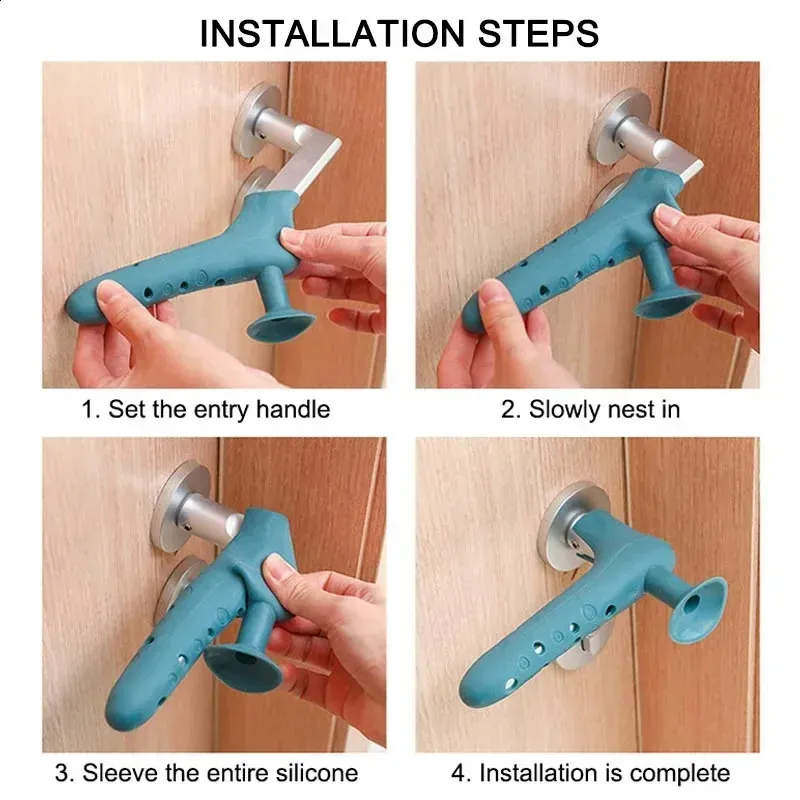 INSTALLATION STEPS

1. Set the entry handle

2. Slowly nest in

3. Sleeve the entire silicone

4. Installation is complete