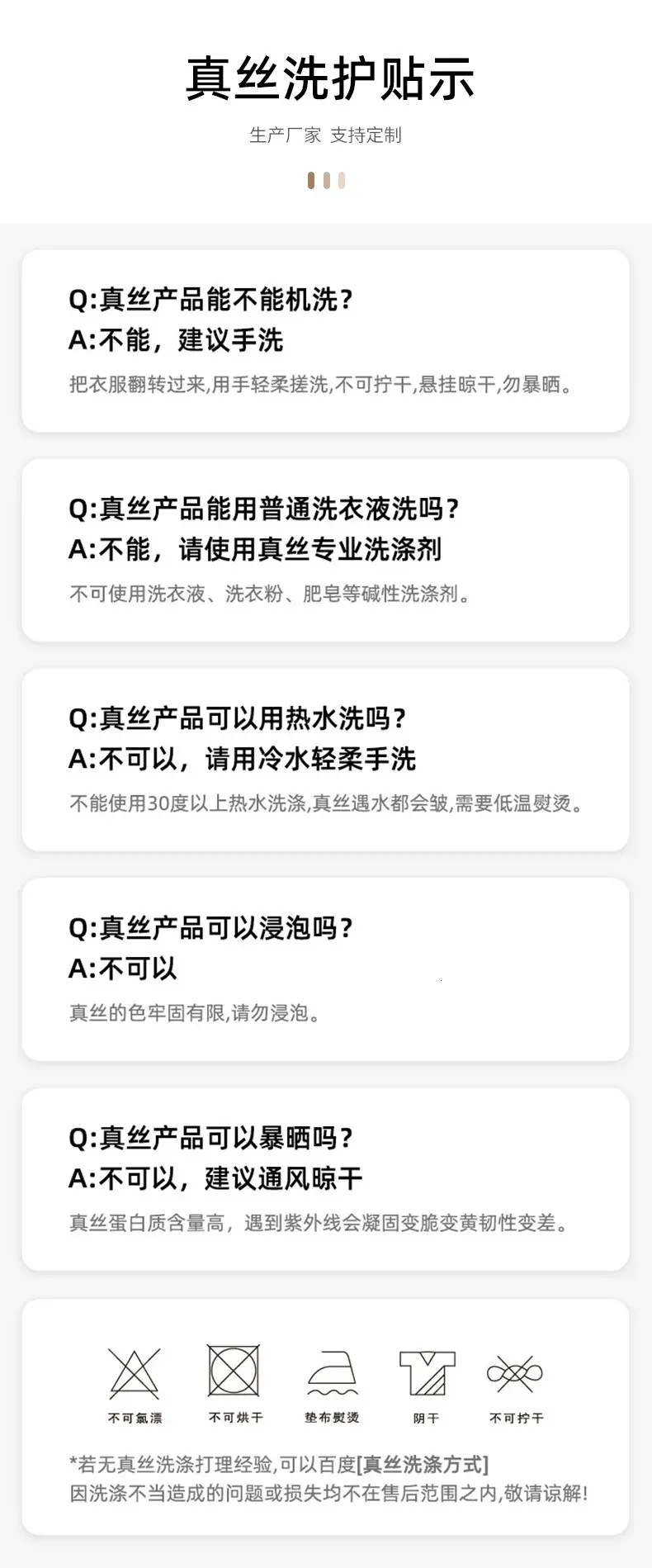 真丝洗护贴示

生产厂家 支持定制

Q:真丝产品能不能机洗?
A:不能，建议手洗

把衣服翻转过来,用手轻柔搓洗,不可拧干,悬挂晾干,勿暴晒。

Q:真丝产品能用普通洗衣液洗吗?
A:不能，请使用真丝专业洗涤剂

不可使用洗衣液、洗衣粉、肥皂等碱性洗涤剂。

Q:真丝产品可以用热水洗吗?
A:不可以，请用冷水轻柔手洗

不能使用30度以上热水洗涤,真丝遇水都会皱,需要低温熨烫。

Q:真丝产品可以浸泡吗?
A:不可以

真丝的色牢固有限,请勿浸泡。

Q:真丝产品可以暴晒吗?
A:不可以，建议通风晾干

真丝蛋白质含量高，遇到紫外线会凝固变脆变黄韧性变差。

不可氯漂 不可烘干 垫布熨烫 阴干 不可拧干

*若无真丝洗涤打理经验,可以百度[真丝洗涤方式]
因洗涤不当造成的问题或损失均不在售后范围之内,敬请谅解!