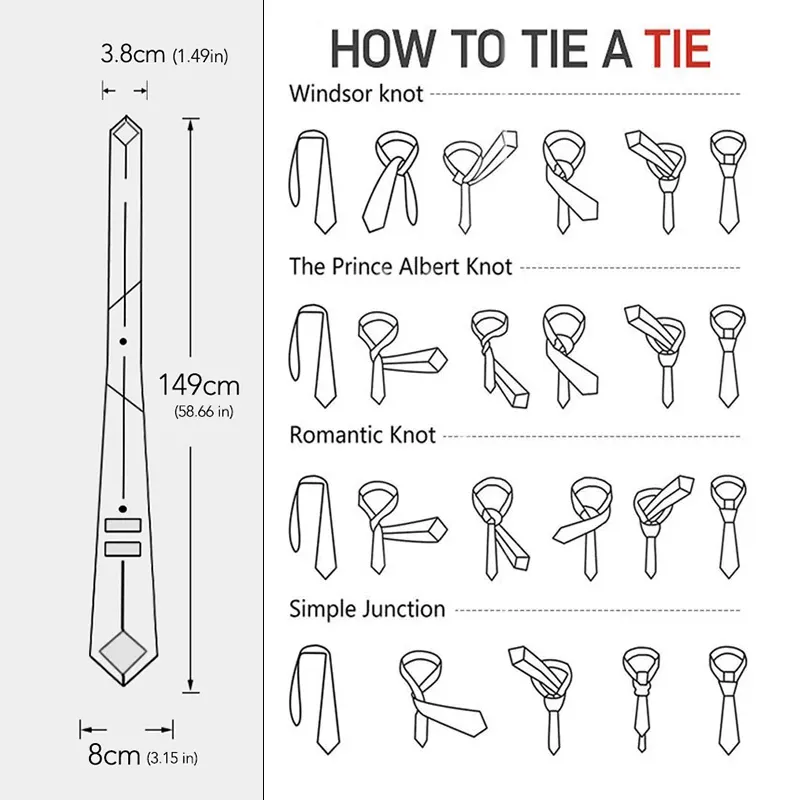 3.8cm (1.49in)

149cm
(58.66 in)

8cm (3.15 in)

HOW TO TIE A TIE

Windsor knot

The Prince Albert Knot

Romantic Knot

Simple Junction