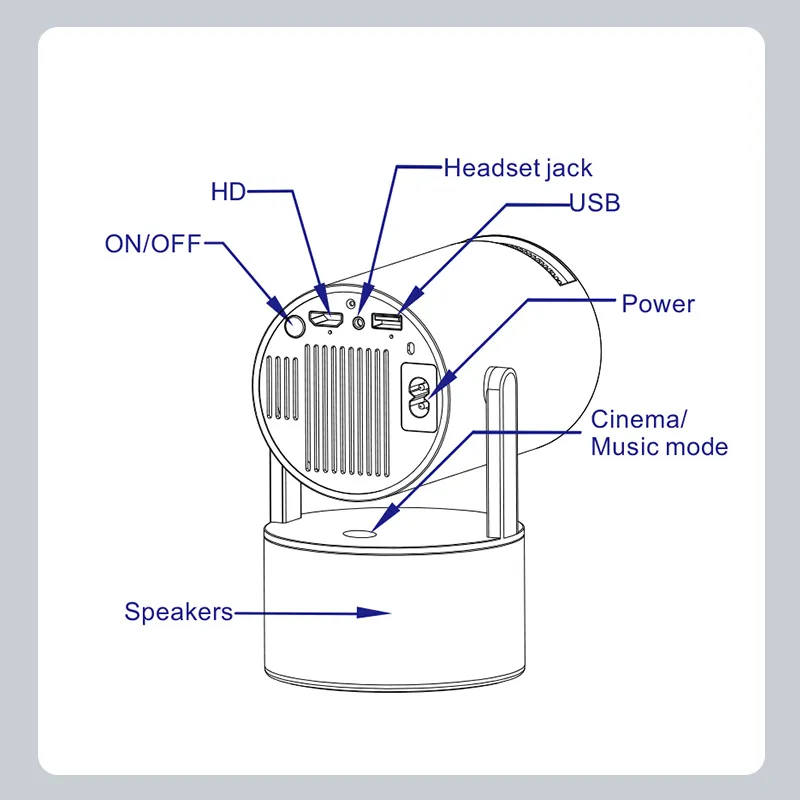 Headset jack
HD
USB
ON/OFF
Power
Cinema/
Music mode
Speakers