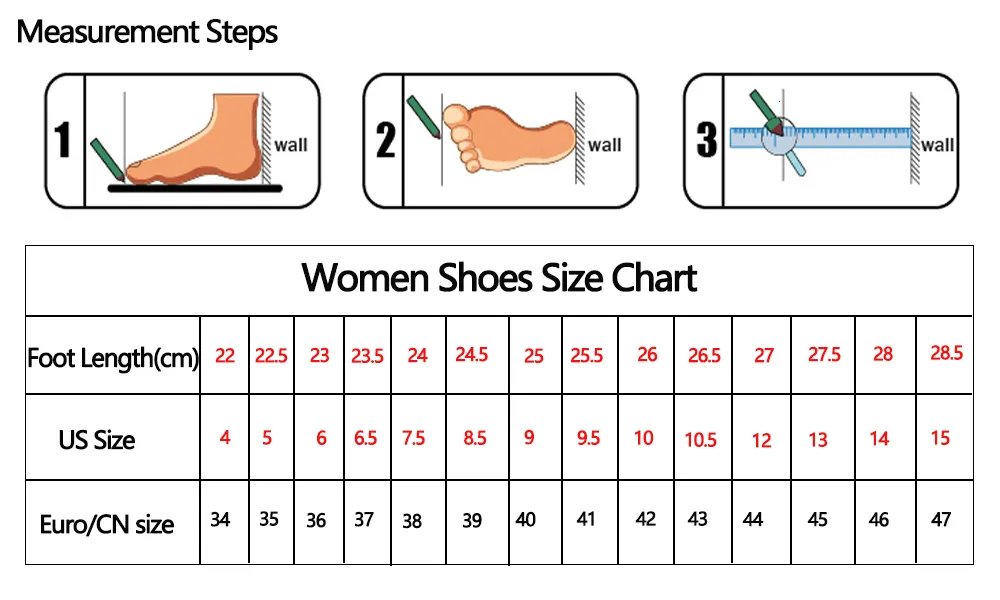 Measurement Steps

1 wall

2 wall

3 wall

Women Shoes Size Chart

| Foot Length(cm) | 22 | 22.5 | 23 | 23.5 | 24 | 24.5 | 25 | 25.5 | 26 | 26.5 | 27 | 27.5 | 28 | 28.5 |
|---|---|---|---|---|---|---|---|---|---|---|---|---|---|---|
| US Size | 4 | 5 | 6 | 6.5 | 7.5 | 8.5 | 9 | 9.5 | 10 | 10.5 | 12 | 13 | 14 | 15 |
| Euro/CN size | 34 | 35 | 36 | 37 | 38 | 39 | 40 | 41 | 42 | 43 | 44 | 45 | 46 | 47 |