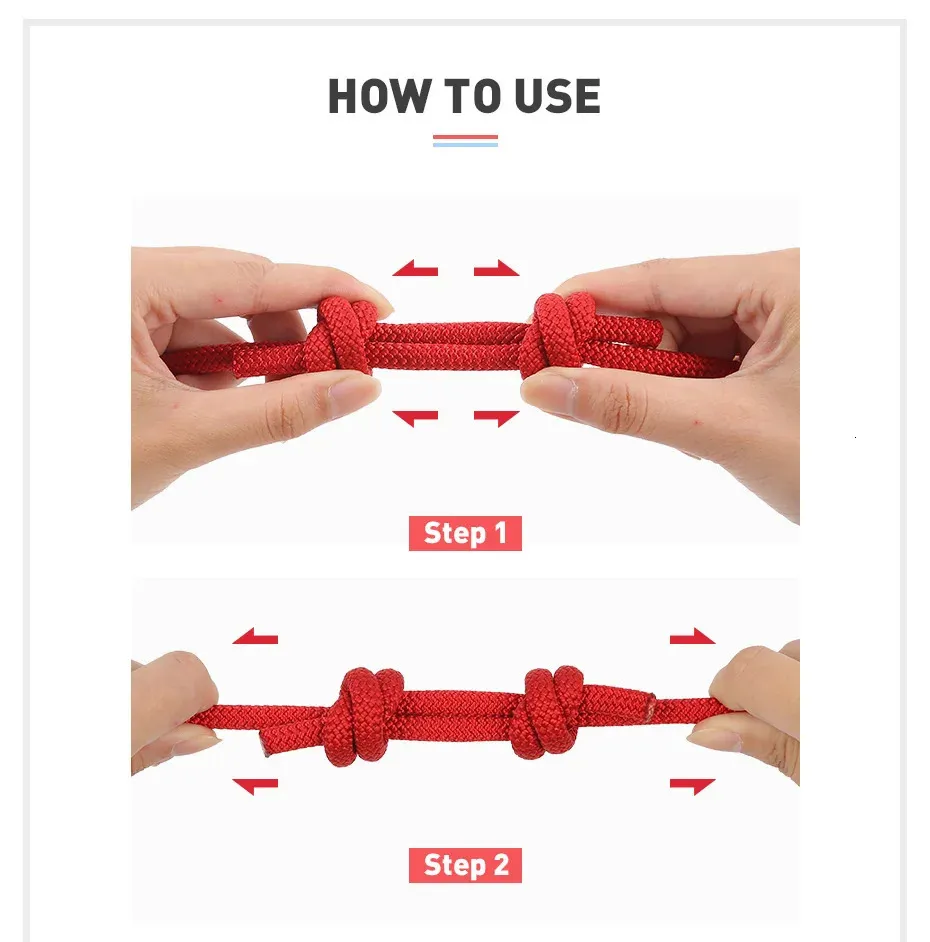 HOW TO USE

Step 1

Step 2