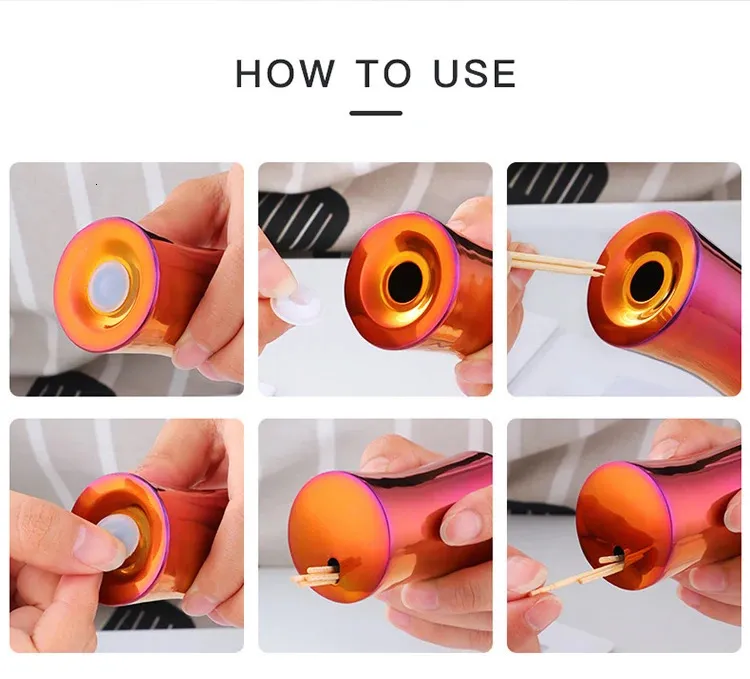 HOW TO USE