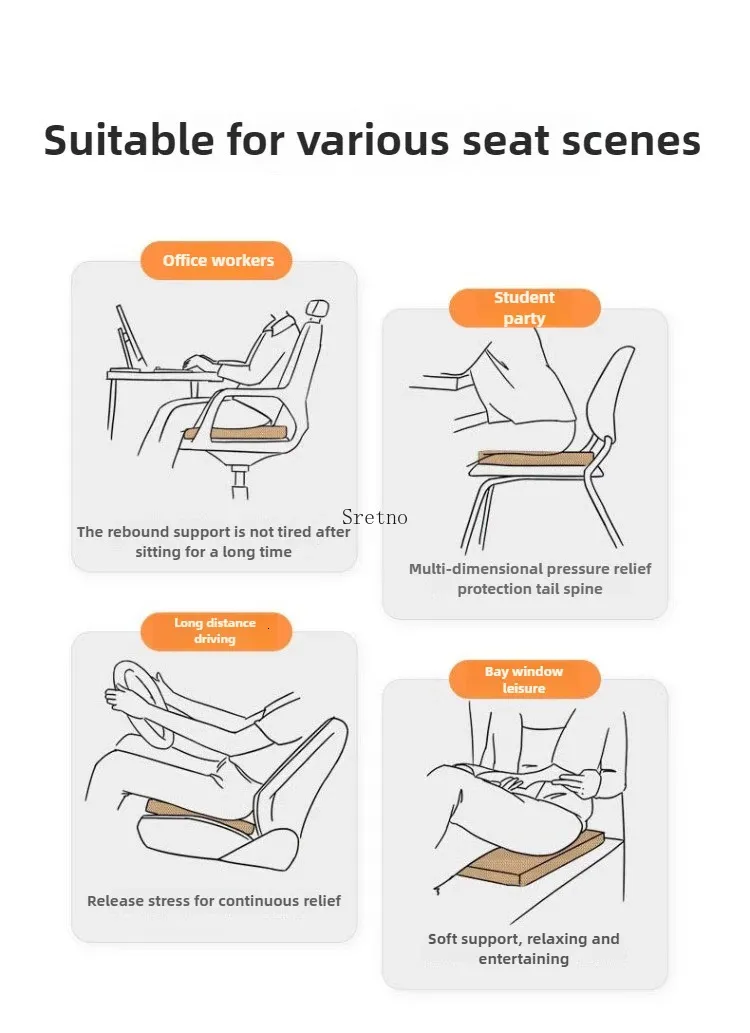 Suitable for various seat scenes

Office workers

The rebound support is not tired after sitting for a long time

Sretno

Student party

Multi-dimensional pressure relief protection tail spine

Long distance driving

Release stress for continuous relief

Bay window leisure

Soft support, relaxing and entertaining