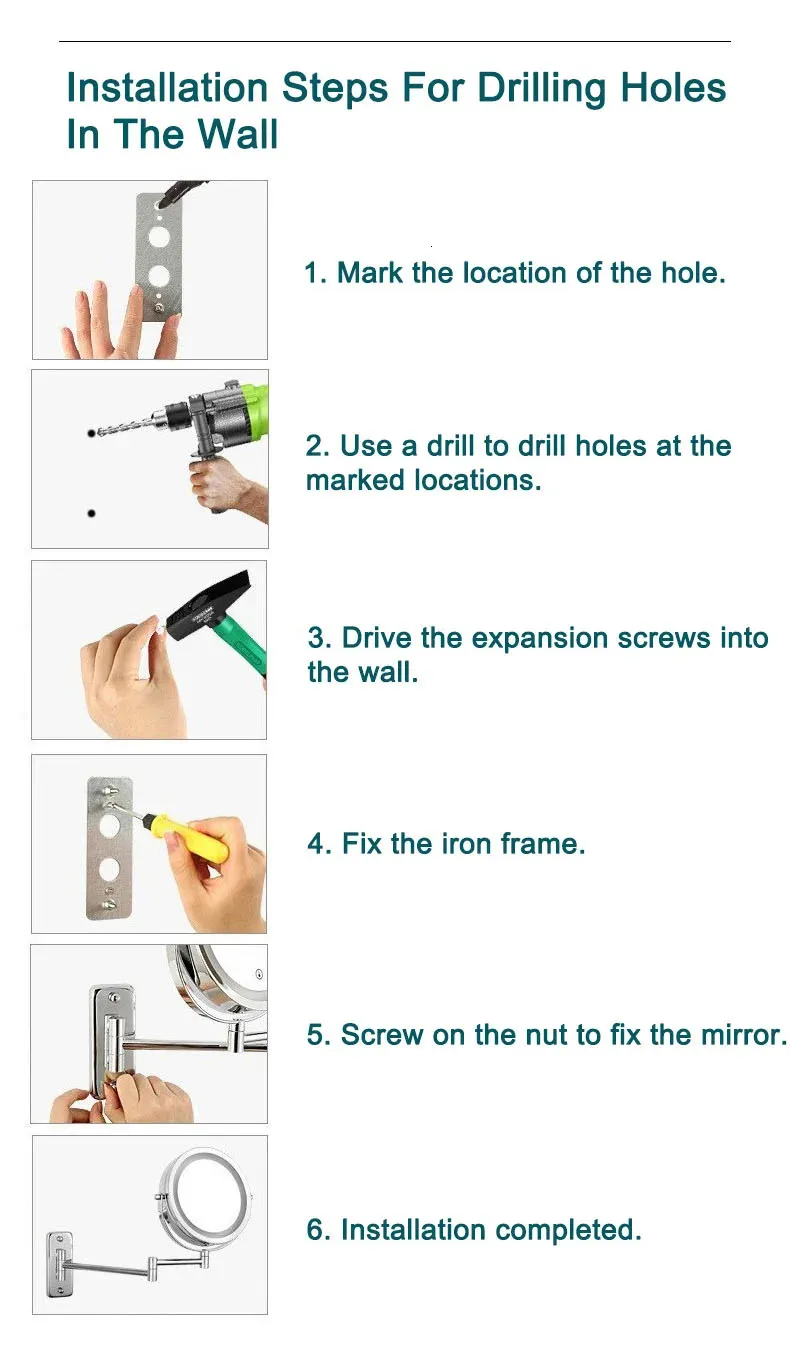 Installation Steps For Drilling Holes In The Wall

1. Mark the location of the hole.

2. Use a drill to drill holes at the marked locations.

3. Drive the expansion screws into the wall.

4. Fix the iron frame.

5. Screw on the nut to fix the mirror.

6. Installation completed.