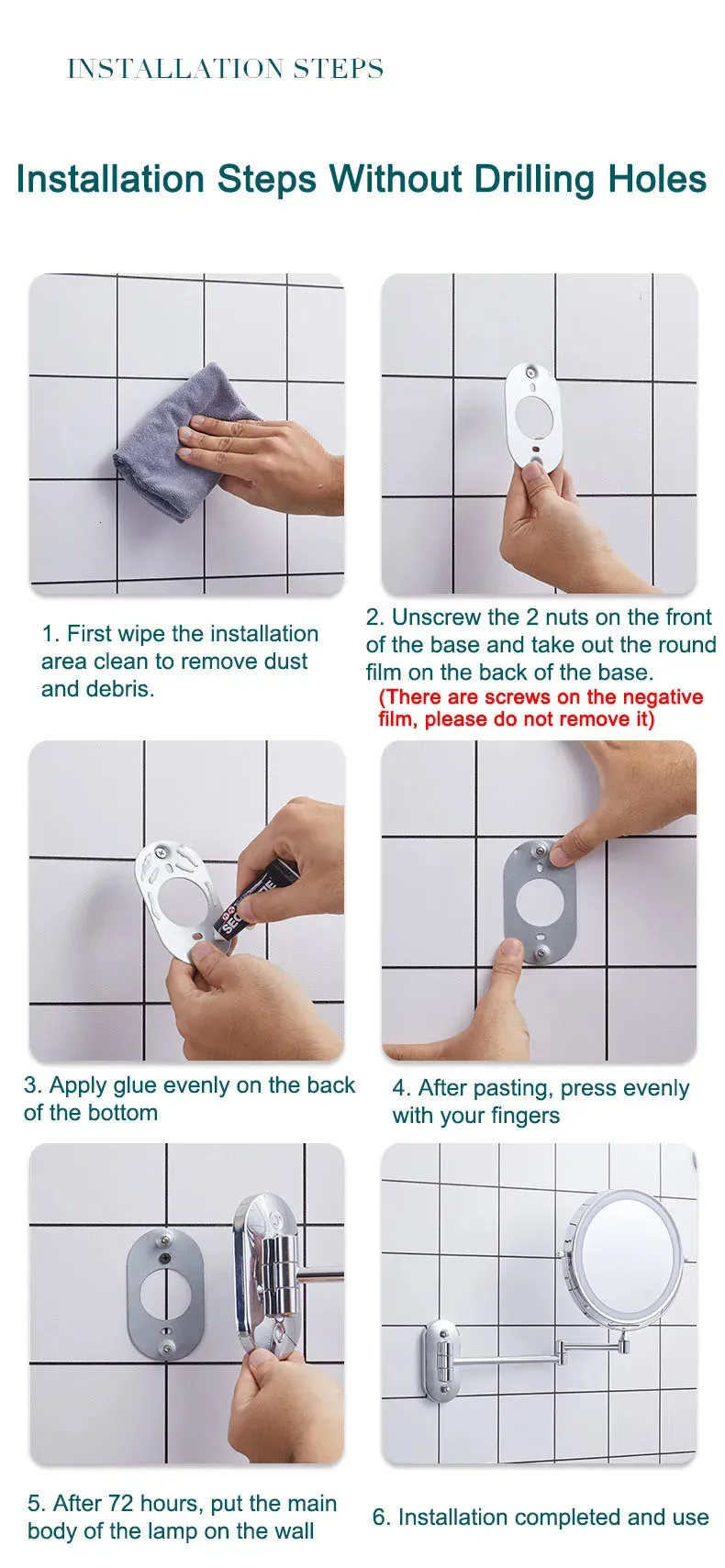 INSTALLATION STEPS

Installation Steps Without Drilling Holes

1. First wipe the installation area clean to remove dust and debris.

2. Unscrew the 2 nuts on the front of the base and take out the round film on the back of the base.
(There are screws on the negative film, please do not remove it)

3. Apply glue evenly on the back of the bottom

4. After pasting, press evenly with your fingers

5. After 72 hours, put the main body of the lamp on the wall

6. Installation completed and use