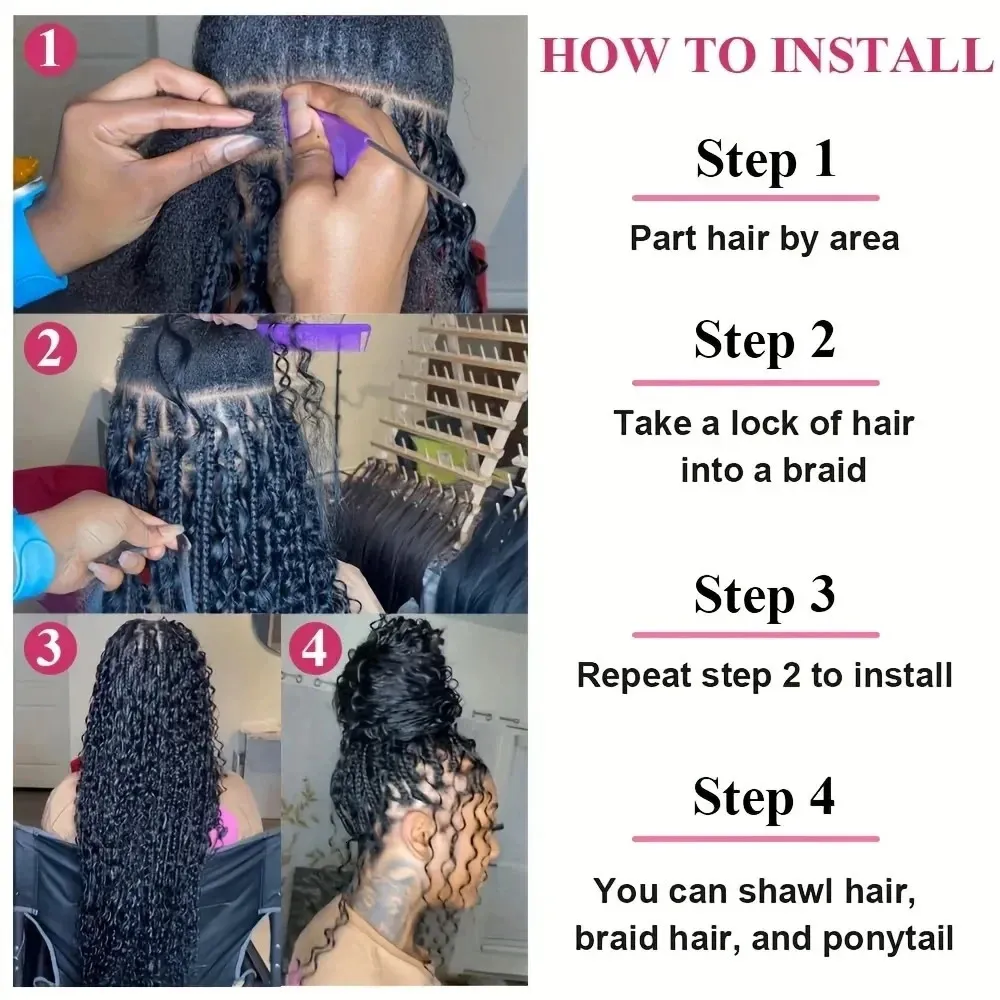 1

2

3

4

HOW TO INSTALL

Step 1

Part hair by area

Step 2

Take a lock of hair into a braid

Step 3

Repeat step 2 to install

Step 4

You can shawl hair, braid hair, and ponytail